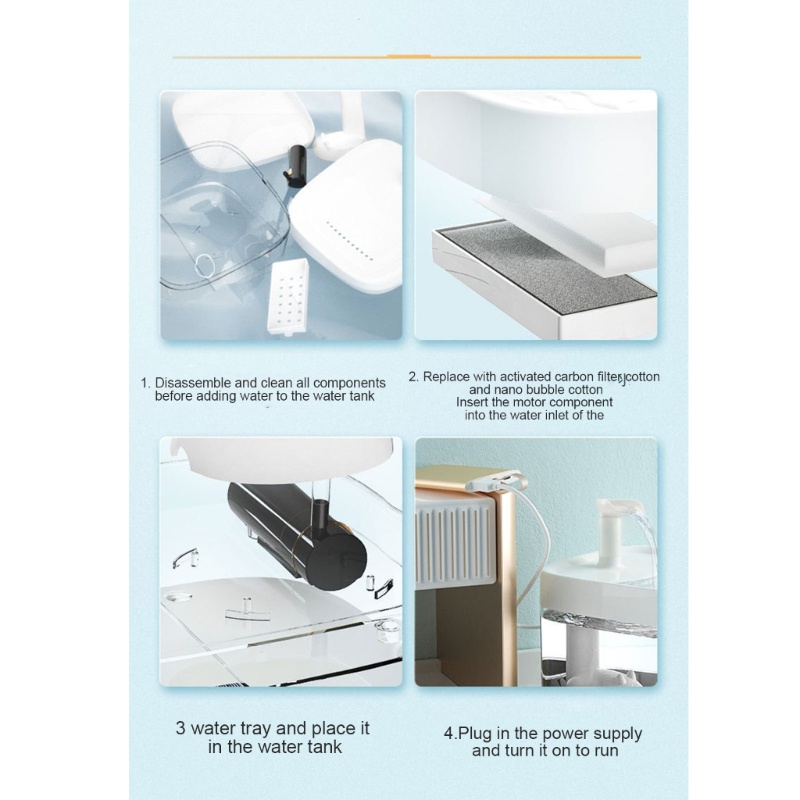 1. Disassemble and clean all components before adding water to the water tank

2. Replace with activated carbon filter cotton and nano bubble cotton
Insert the motor component into the water inlet of the

3 water tray and place it in the water tank

4.Plug in the power supply and turn it on to run