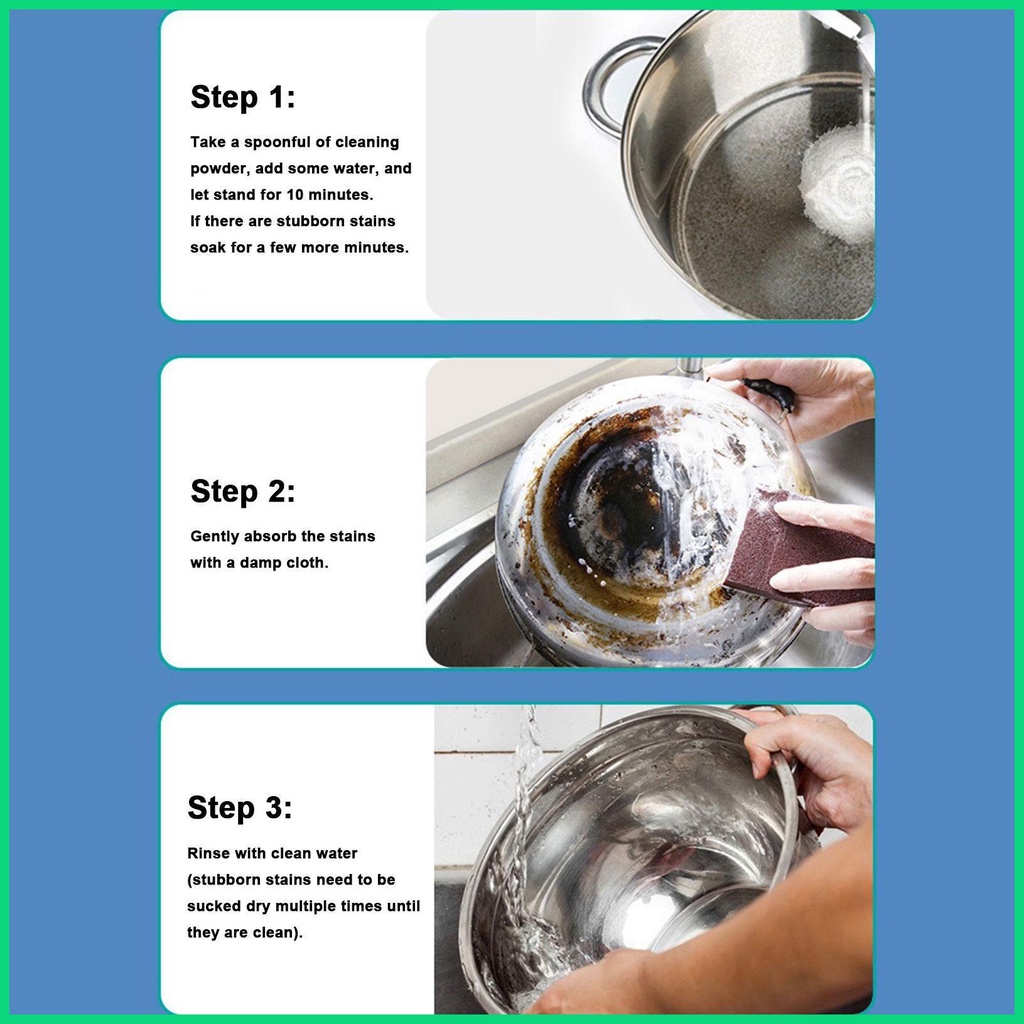 Step 1:

Take a spoonful of cleaning powder, add some water, and let stand for 10 minutes.
If there are stubborn stains soak for a few more minutes.

Step 2:

Gently absorb the stains with a damp cloth.

Step 3:

Rinse with clean water (stubborn stains need to be sucked dry multiple times until they are clean).