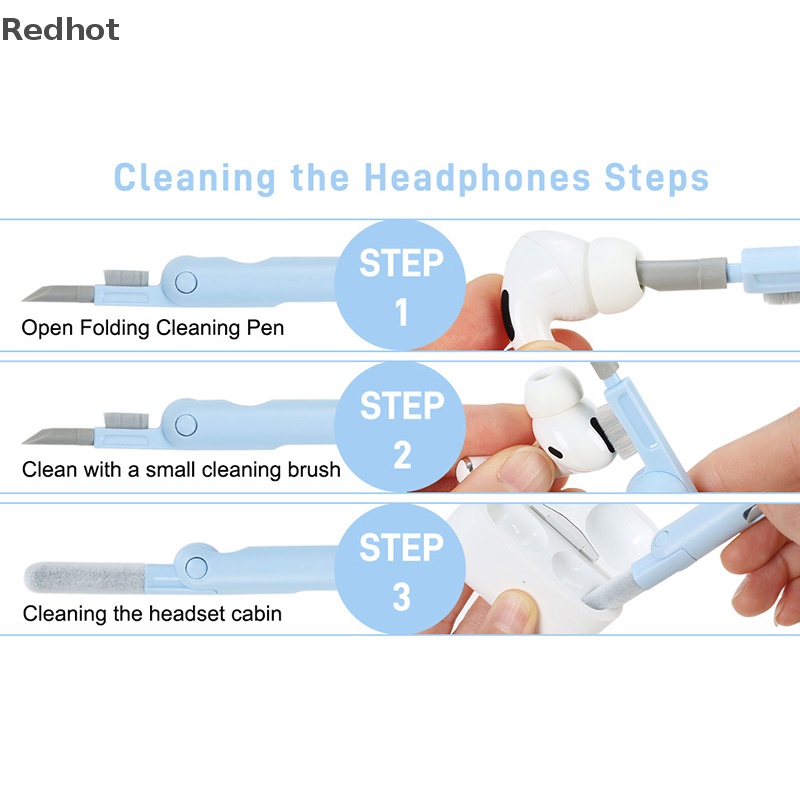 Redhot

Cleaning the Headphones Steps

Open Folding Cleaning Pen

STEP 1

Clean with a small cleaning brush

STEP 2

Cleaning the headset cabin

STEP 3