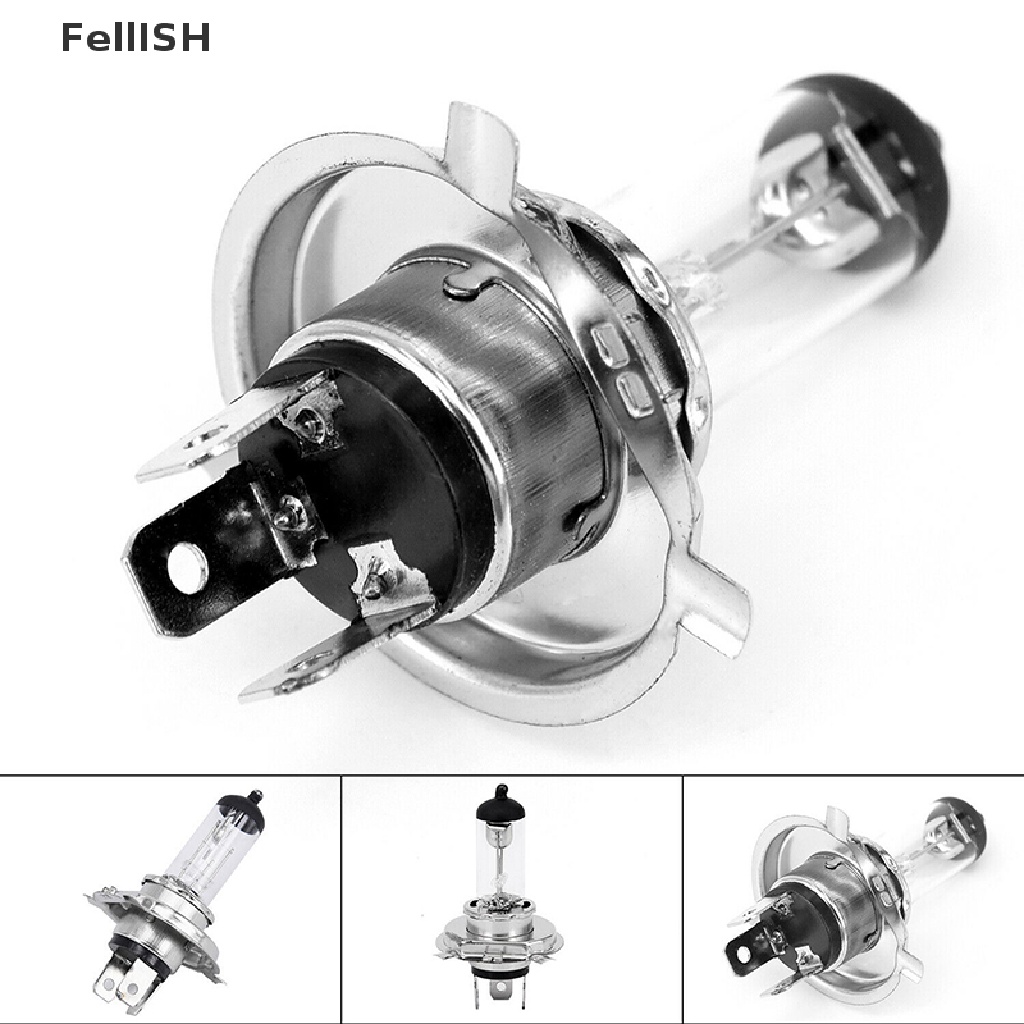 FellISH