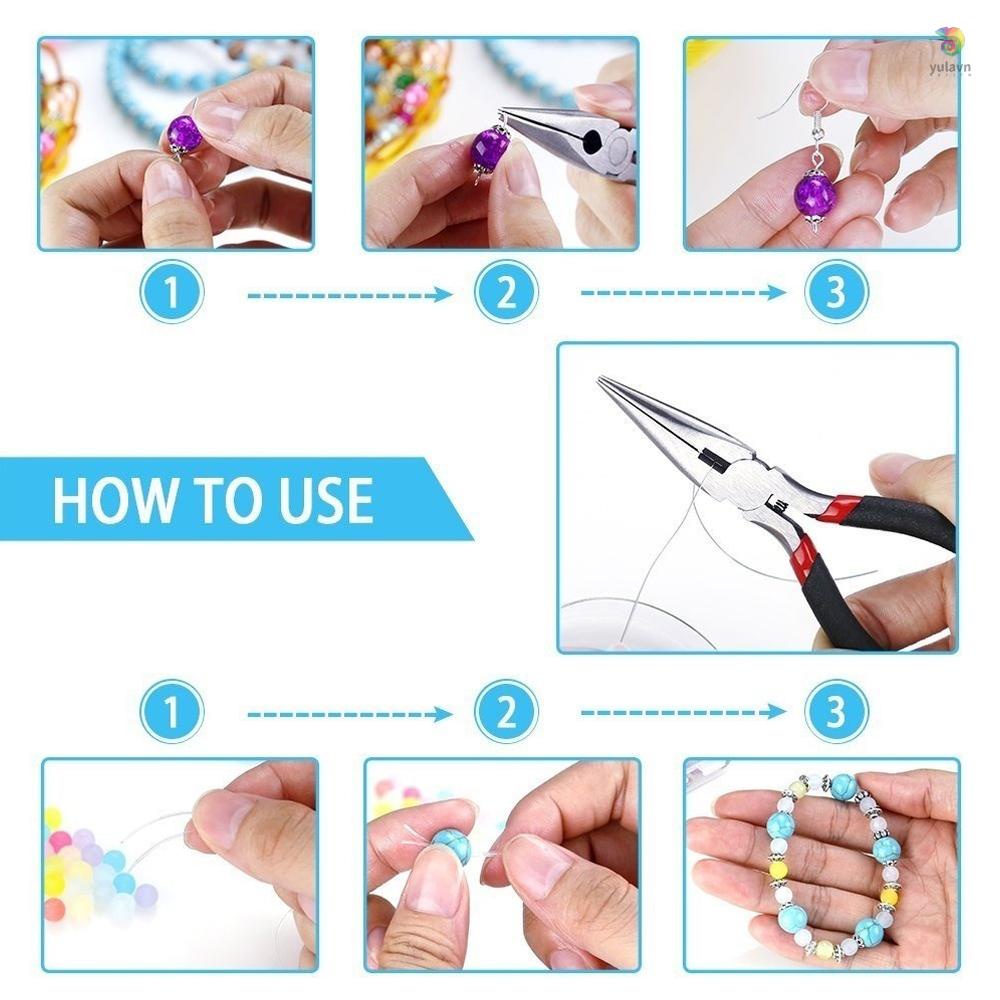 yulavn

1
2
3

HOW TO USE

1
2
3