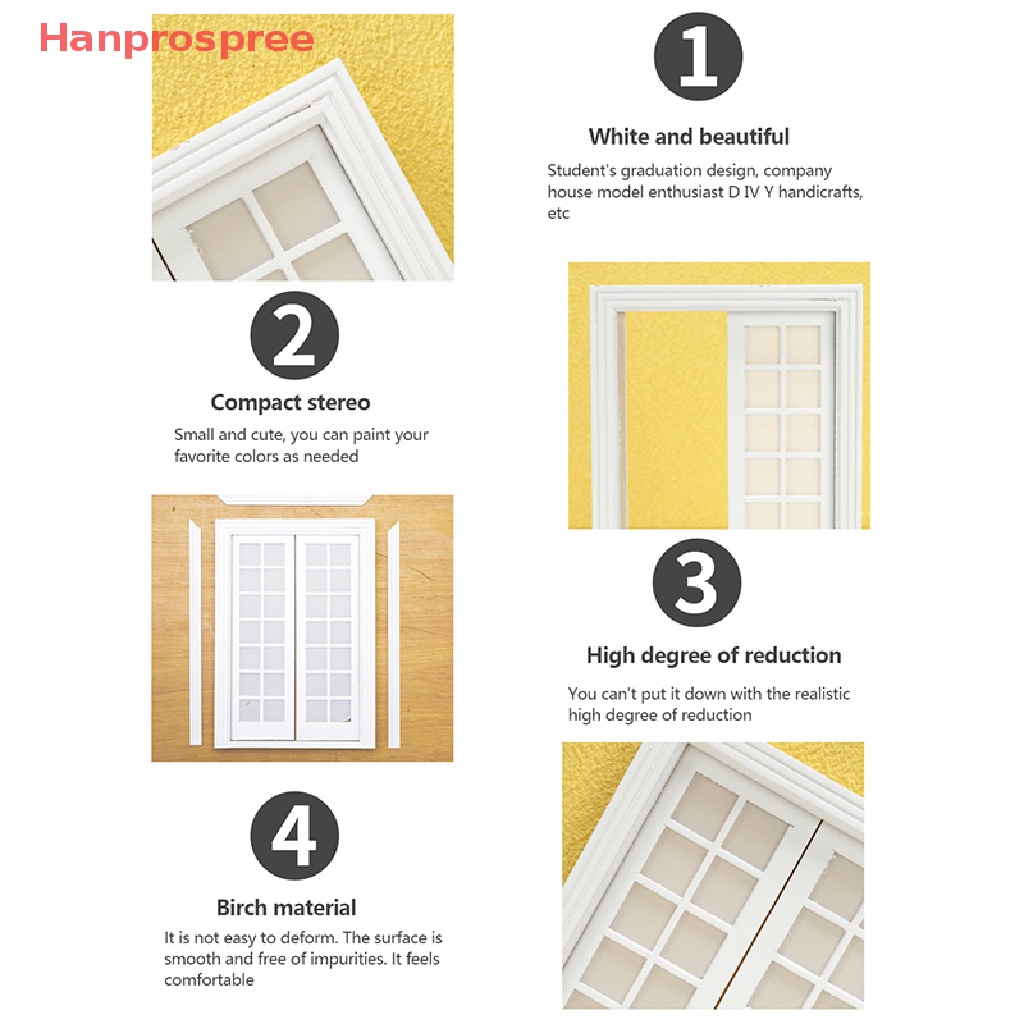 Hanprospree

1

White and beautiful

Student's graduation design, company house model enthusiast D IV Y handicrafts, etc

2

Compact stereo

Small and cute, you can paint your favorite colors as needed

3

High degree of reduction

You can't put it down with the realistic high degree of reduction

4

Birch material

It is not easy to deform. The surface is smooth and free of impurities. It feels comfortable