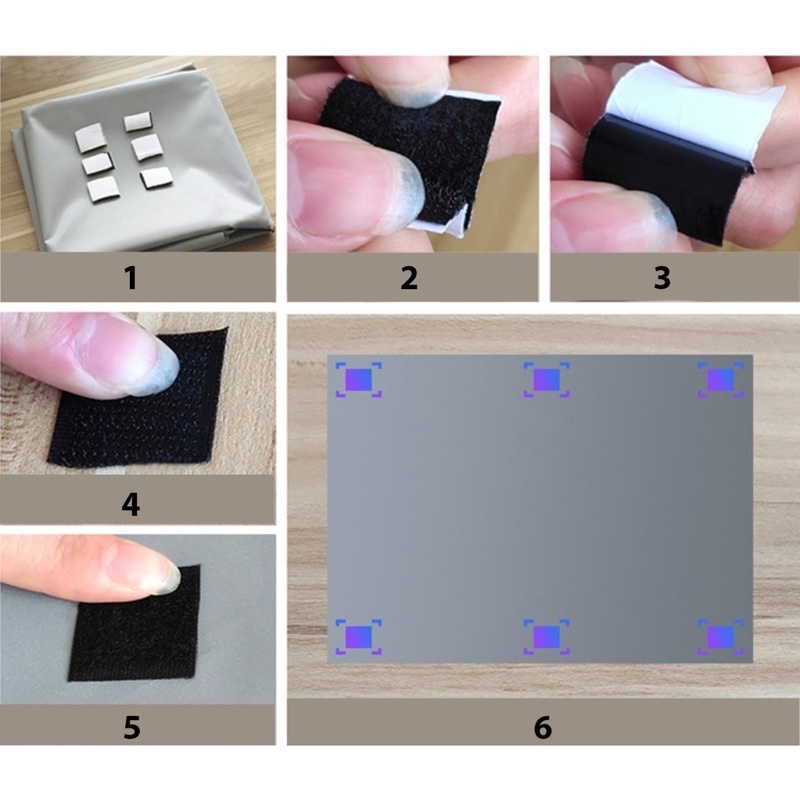 1

2

3

4

5

6