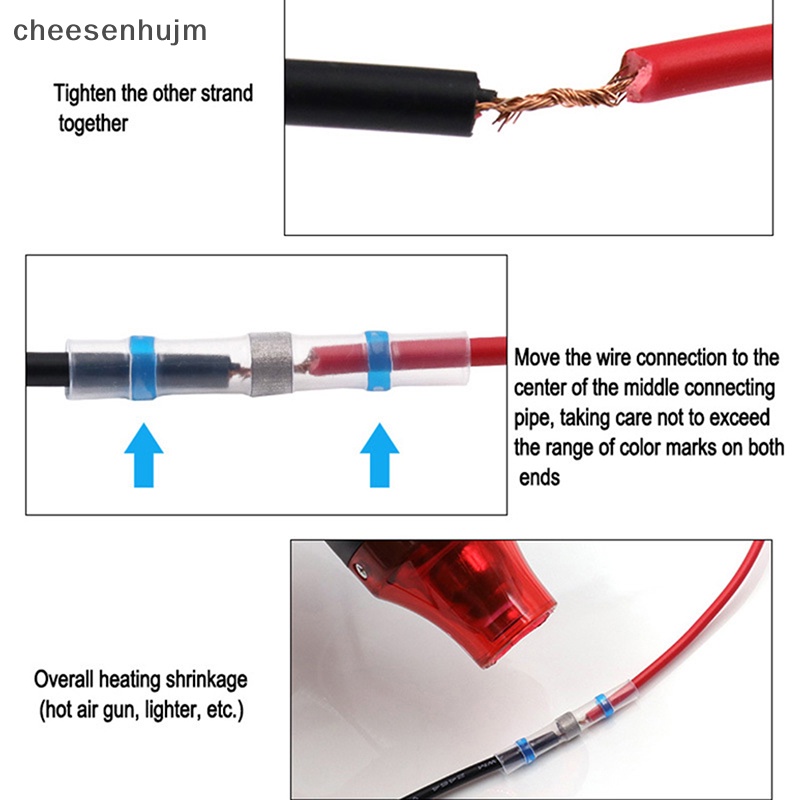 cheesenhujm

Tighten the other strand together

Move the wire connection to the center of the middle connecting pipe, taking care not to exceed the range of color marks on both ends

Overall heating shrinkage (hot air gun, lighter, etc.)