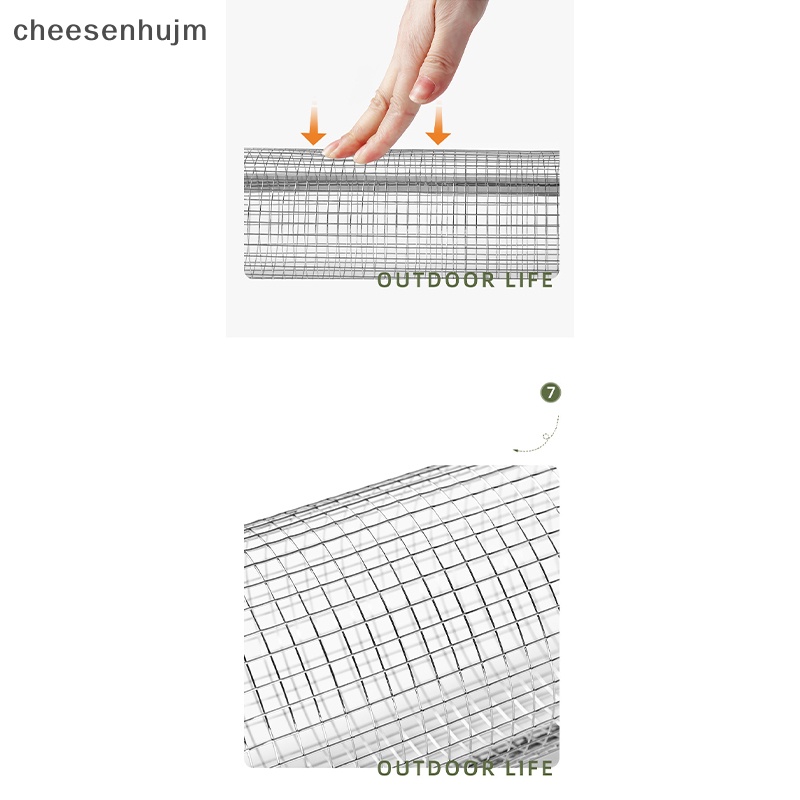 cheesenhujm

OUTDOOR LIFE

7

OUTDOOR LIFE