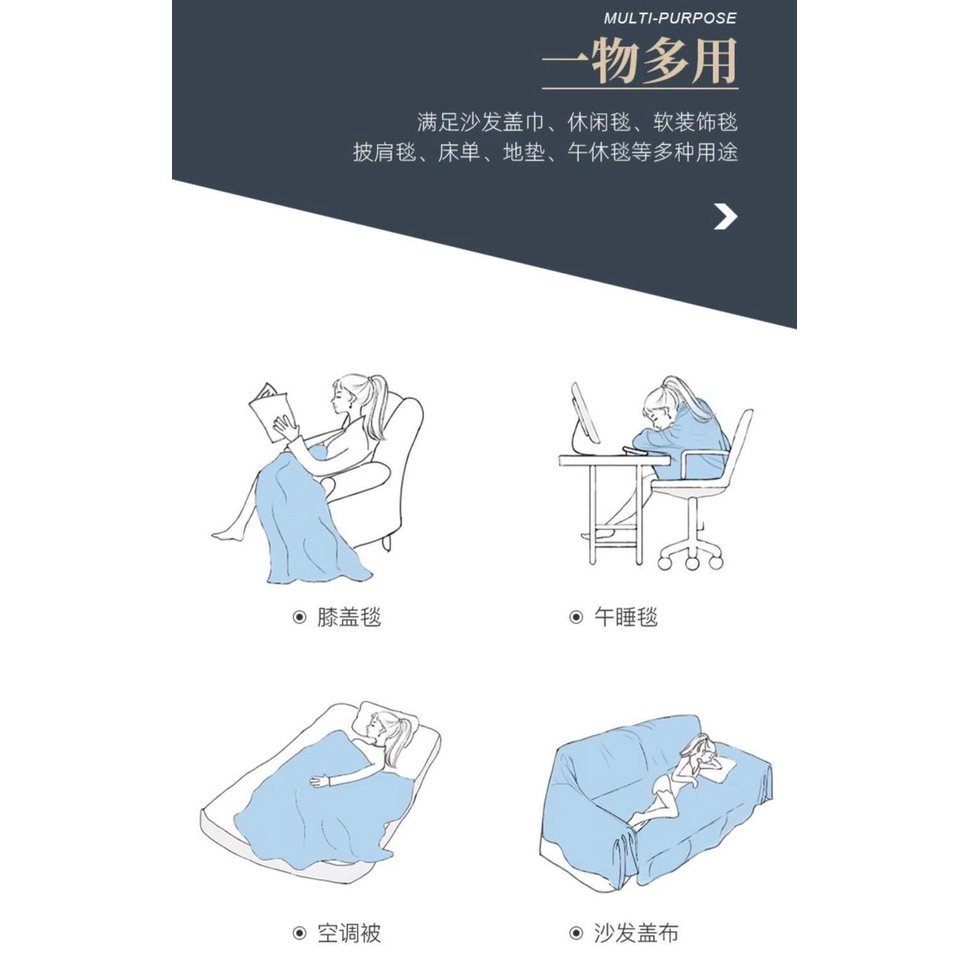 MULTI-PURPOSE

一物多用

满足沙发盖巾、休闲毯、软装饰毯
披肩毯、床单、地垫、午休毯等多种用途

膝盖毯

午睡毯

空调被

沙发盖布