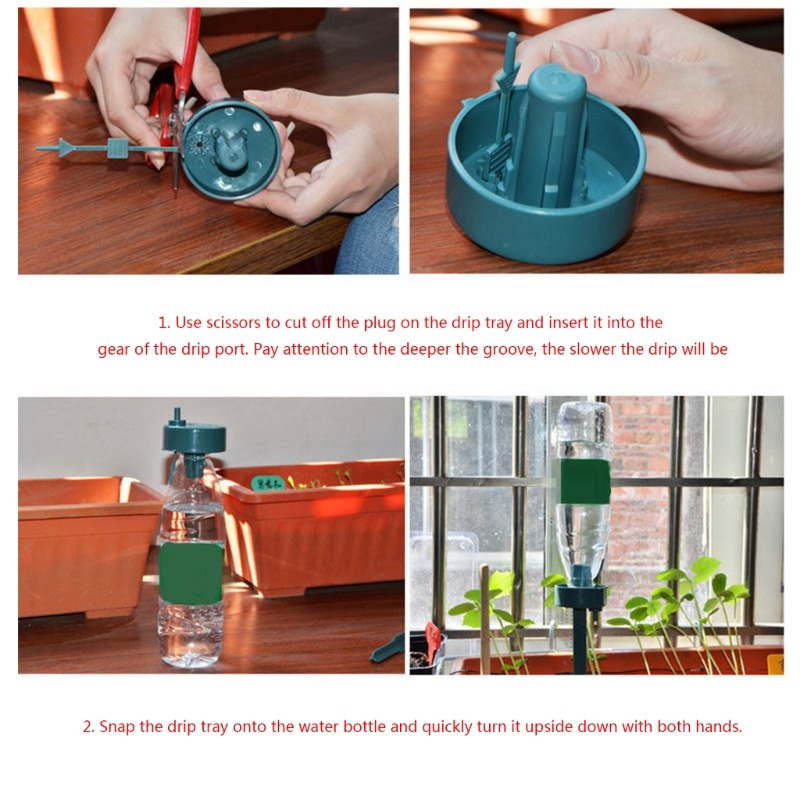 1. Use scissors to cut off the plug on the drip tray and insert it into the gear of the drip port. Pay attention to the deeper the groove, the slower the drip will be

2. Snap the drip tray onto the water bottle and quickly turn it upside down with both hands.