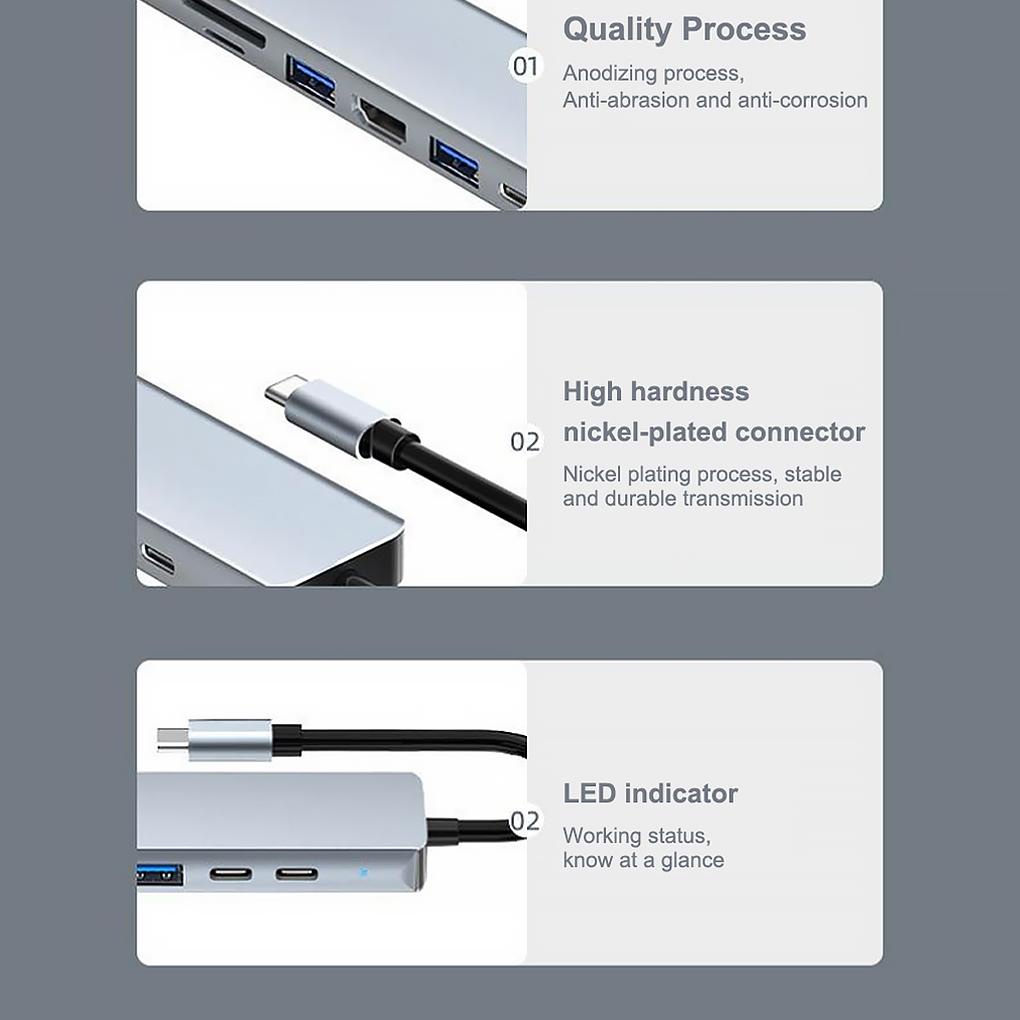 01

Quality Process

Anodizing process,
Anti-abrasion and anti-corrosion

02

High hardness nickel-plated connector

Nickel plating process, stable and durable transmission

02

LED indicator

Working status,
know at a glance