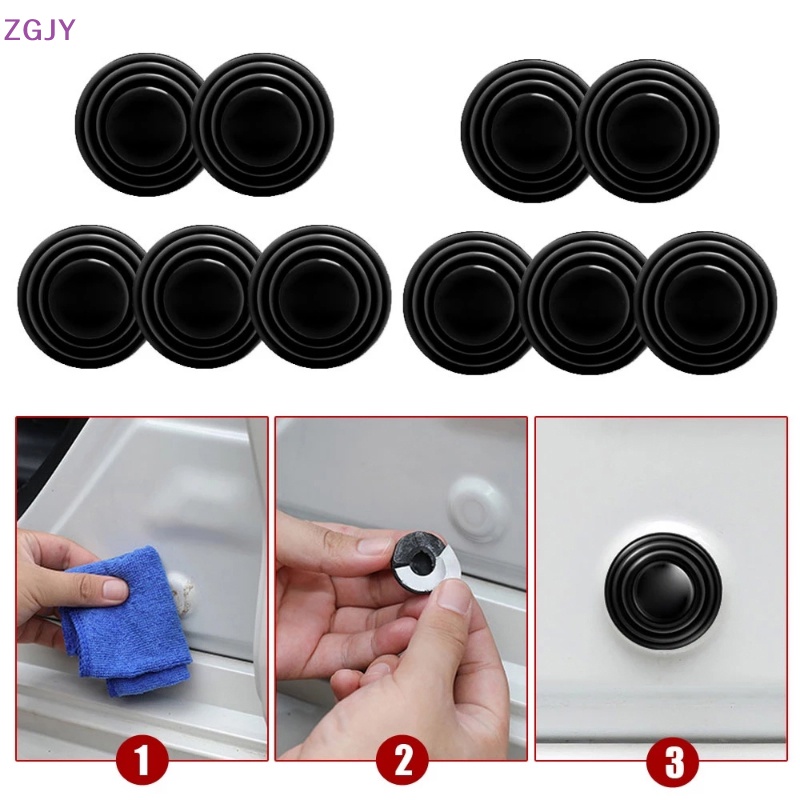 ZGJY

1

2

3