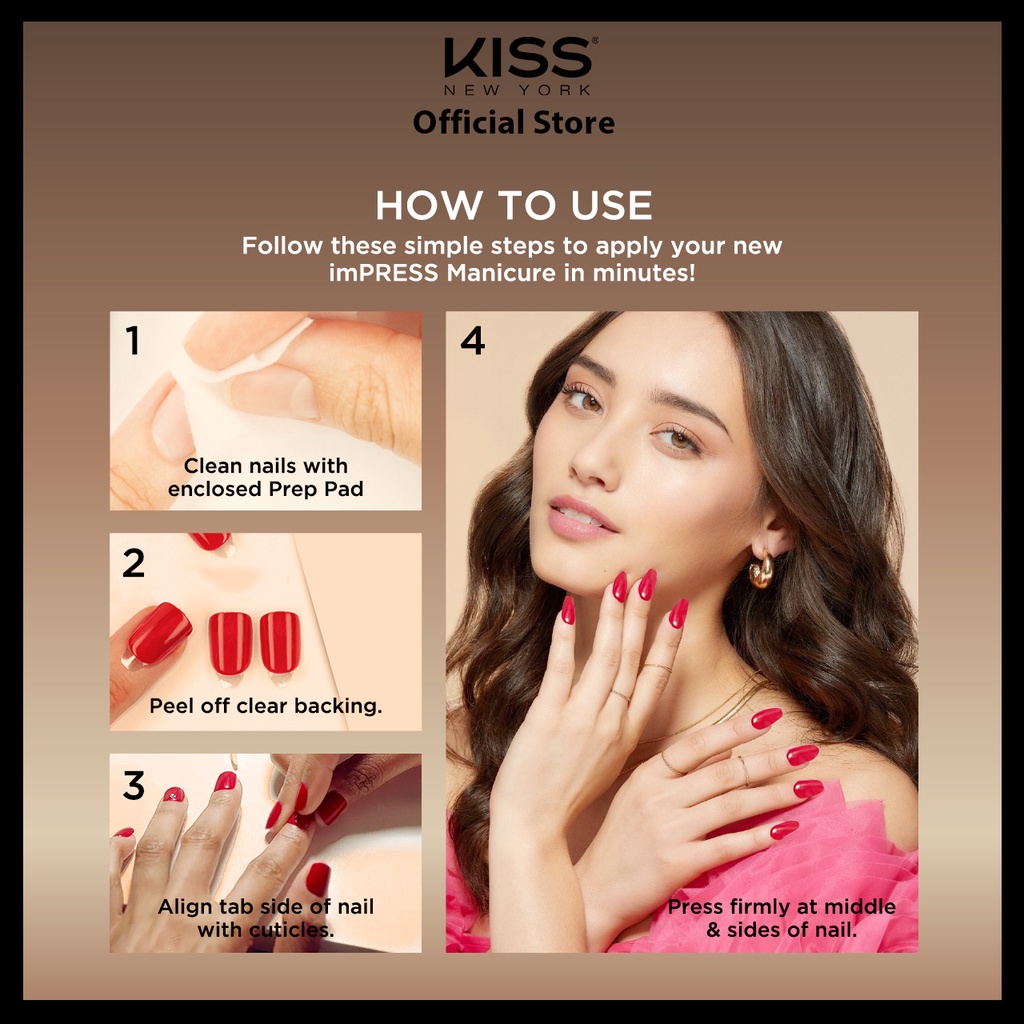 KISS®
NEW YORK
Official Store

HOW TO USE
Follow these simple steps to apply your new imPRESS Manicure in minutes!

1
Clean nails with enclosed Prep Pad

2
Peel off clear backing.

3
Align tab side of nail with cuticles.

4
Press firmly at middle & sides of nail.