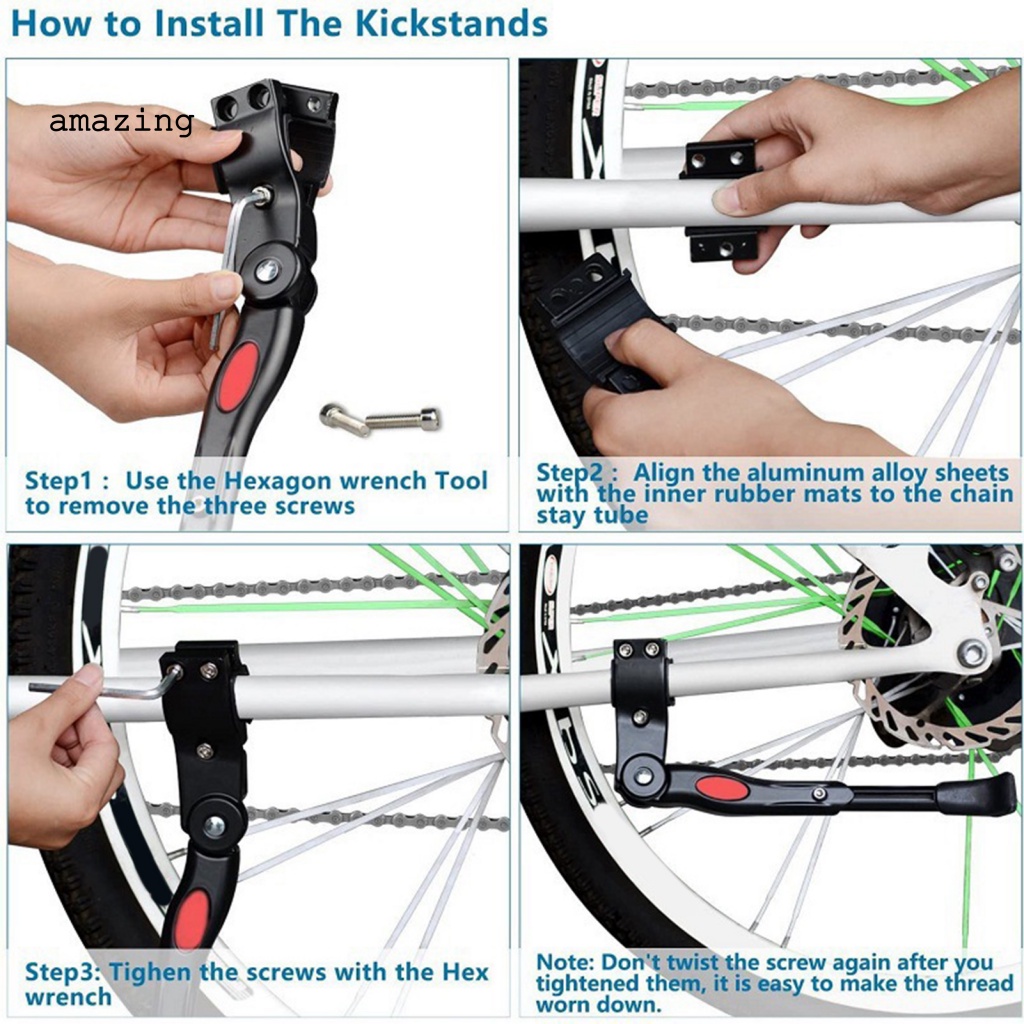 How to Install The Kickstands

amazing

Step1 : Use the Hexagon wrench Tool to remove the three screws

Step2 : Align the aluminum alloy sheets with the inner rubber mats to the chain stay tube

Step3: Tighen the screws with the Hex wrench

Note: Don't twist the screw again after you tightened them, it is easy to make the thread worn down.