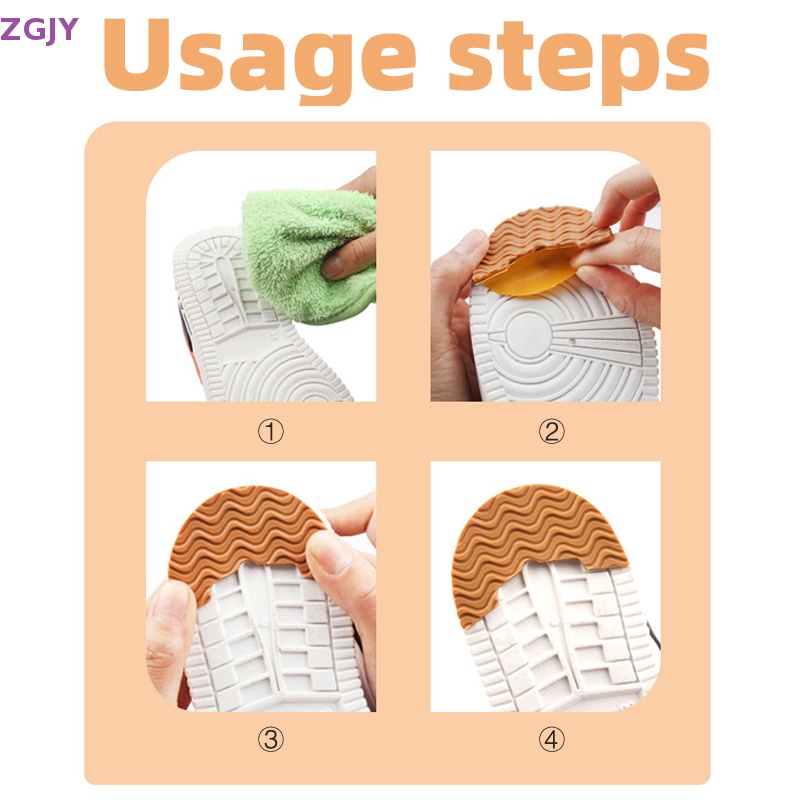 ZGJY

Usage steps

①

②

③

④