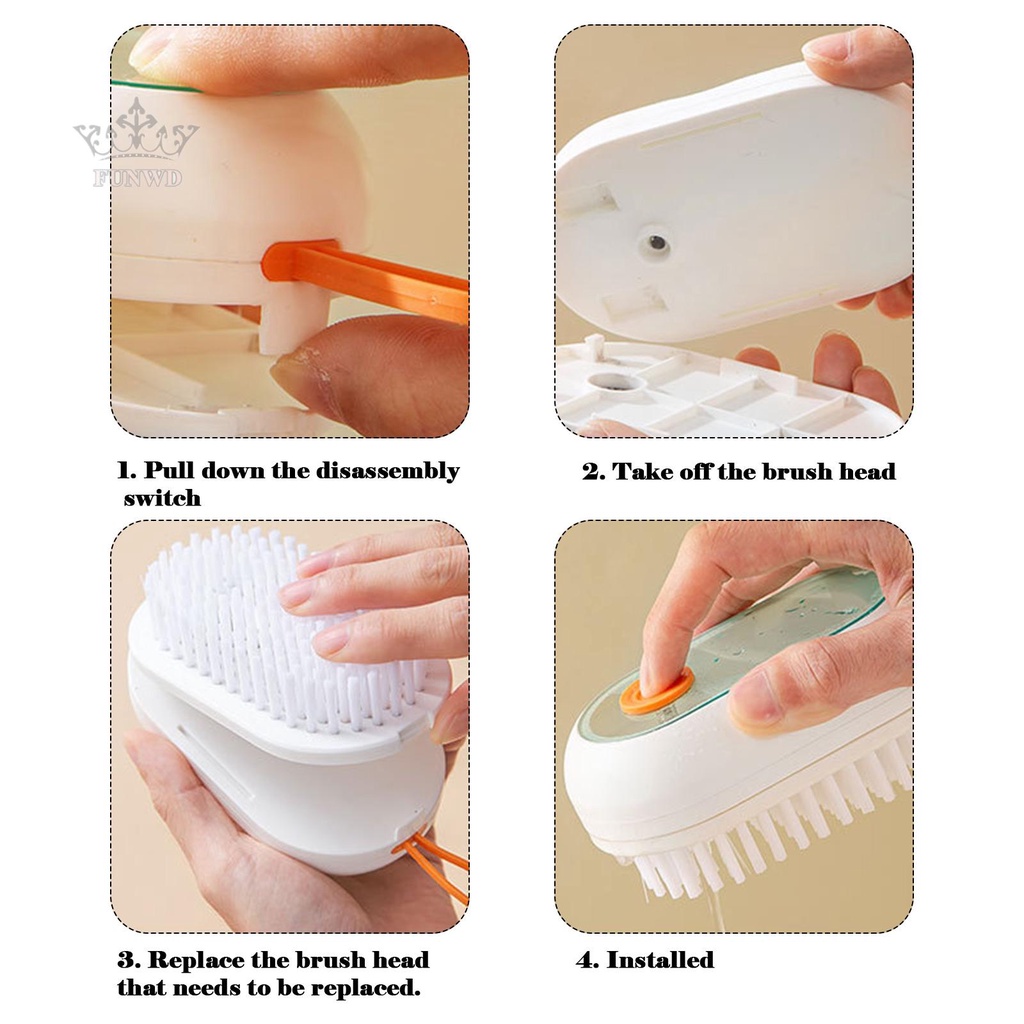 FUNWD

1. Pull down the disassembly switch

2. Take off the brush head

3. Replace the brush head that needs to be replaced.

4. Installed