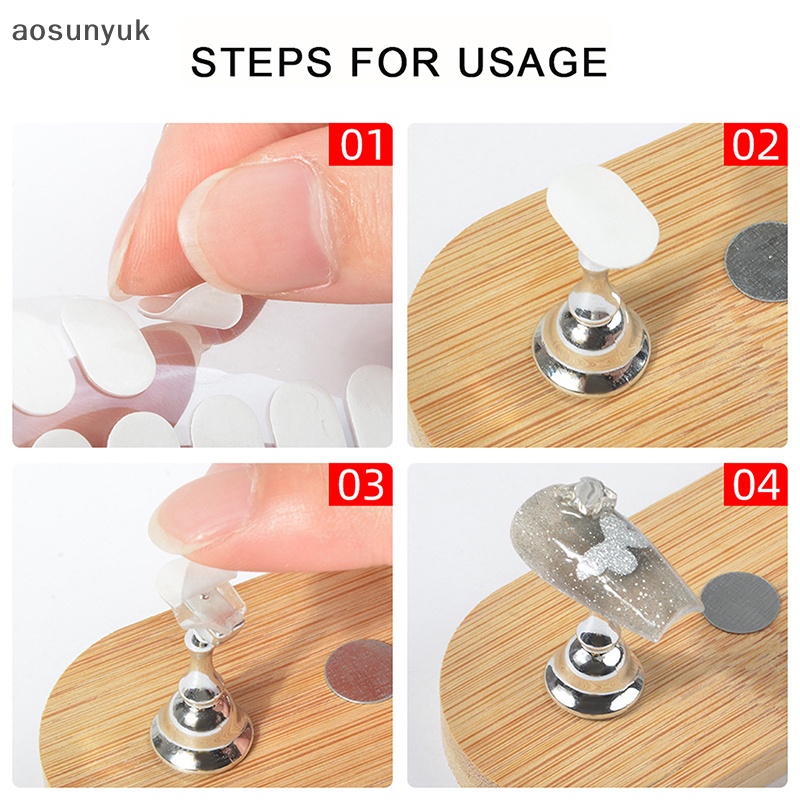 aosunyuk

STEPS FOR USAGE

01

02

03

04