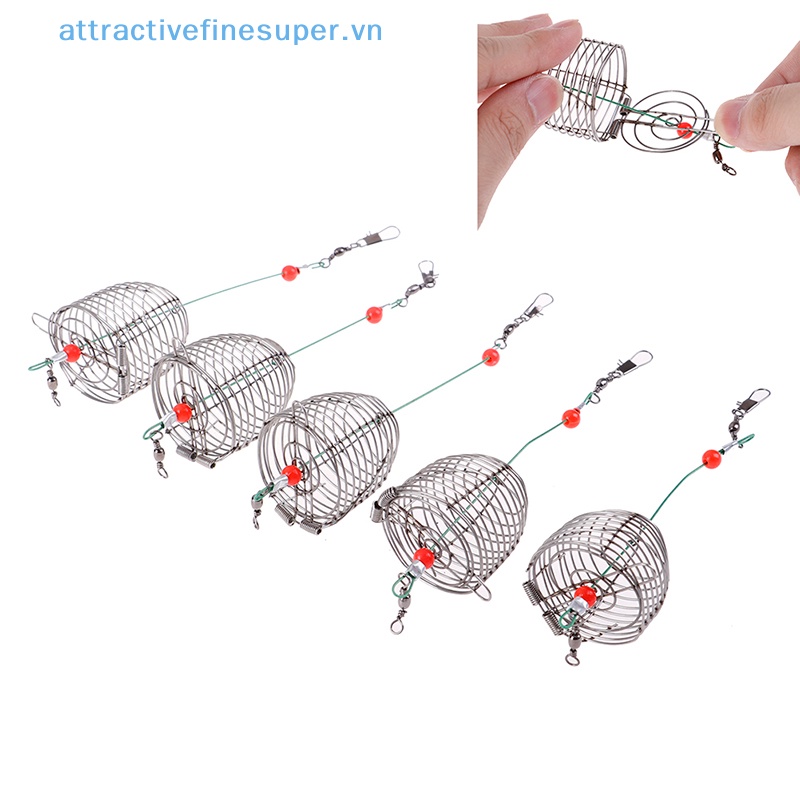 attractivefinesuper.vn