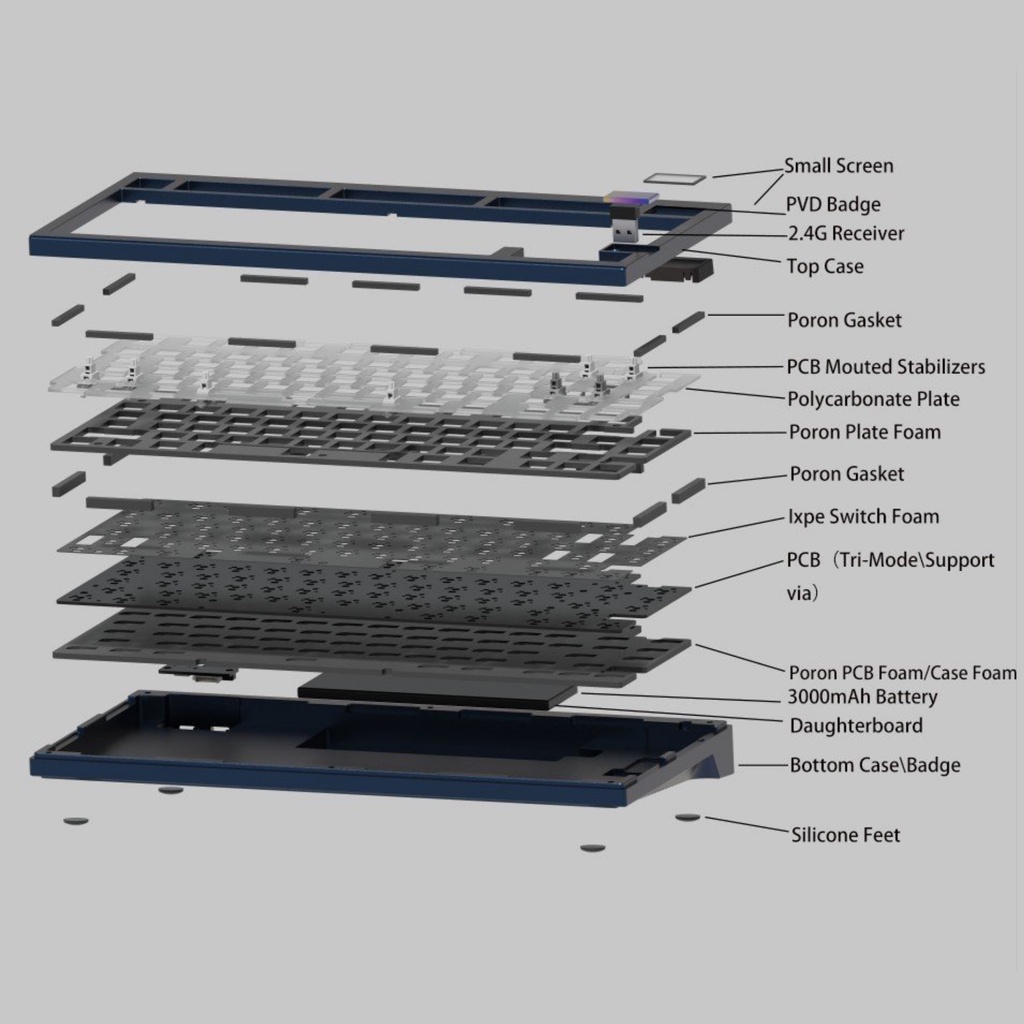 Small Screen
PVD Badge
2.4G Receiver
Top Case
Poron Gasket
PCB Mouted Stabilizers
Polycarbonate Plate
Poron Plate Foam
Poron Gasket
Ixpe Switch Foam
PCB（Tri-Mode\Support via）
Poron PCB Foam/Case Foam
3000mAh Battery
Daughterboard
Bottom Case\Badge
Silicone Feet