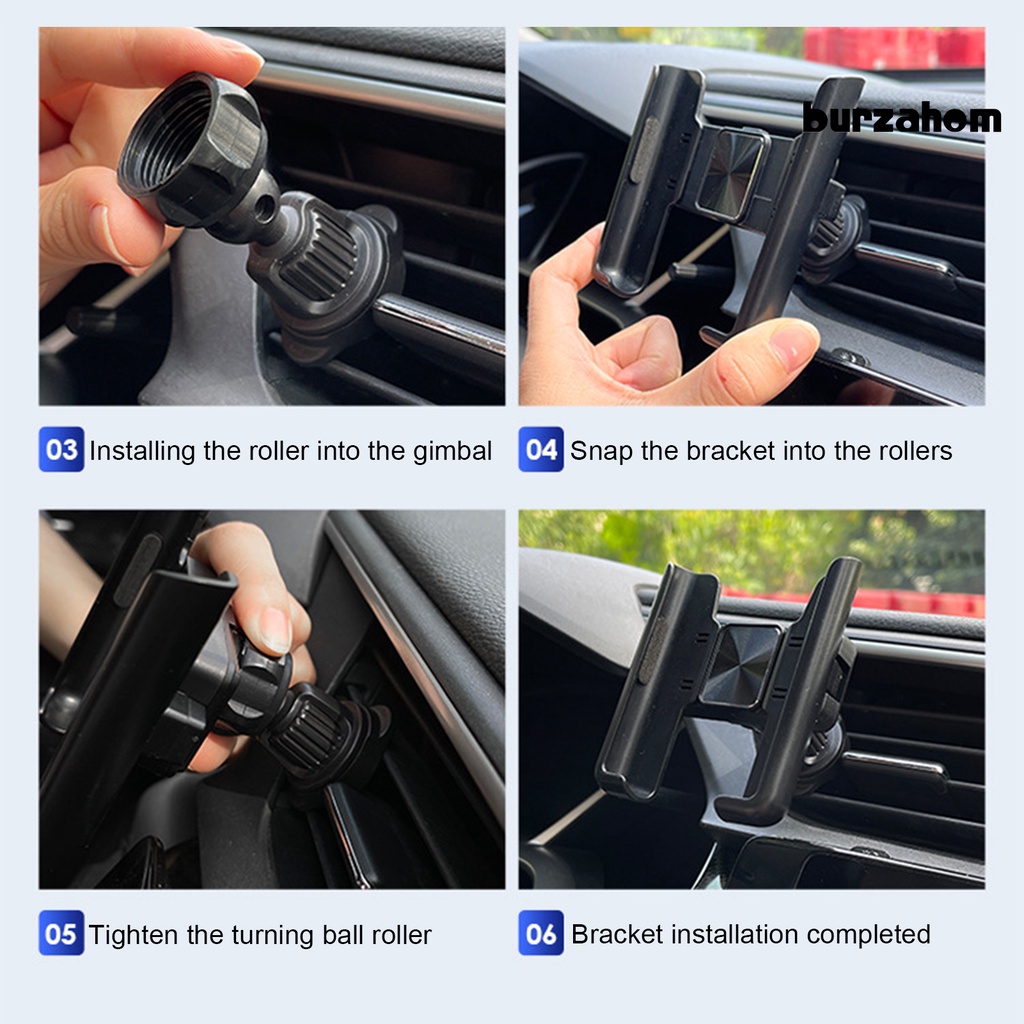 burzahom

03 Installing the roller into the gimbal

04 Snap the bracket into the rollers

05 Tighten the turning ball roller

06 Bracket installation completed