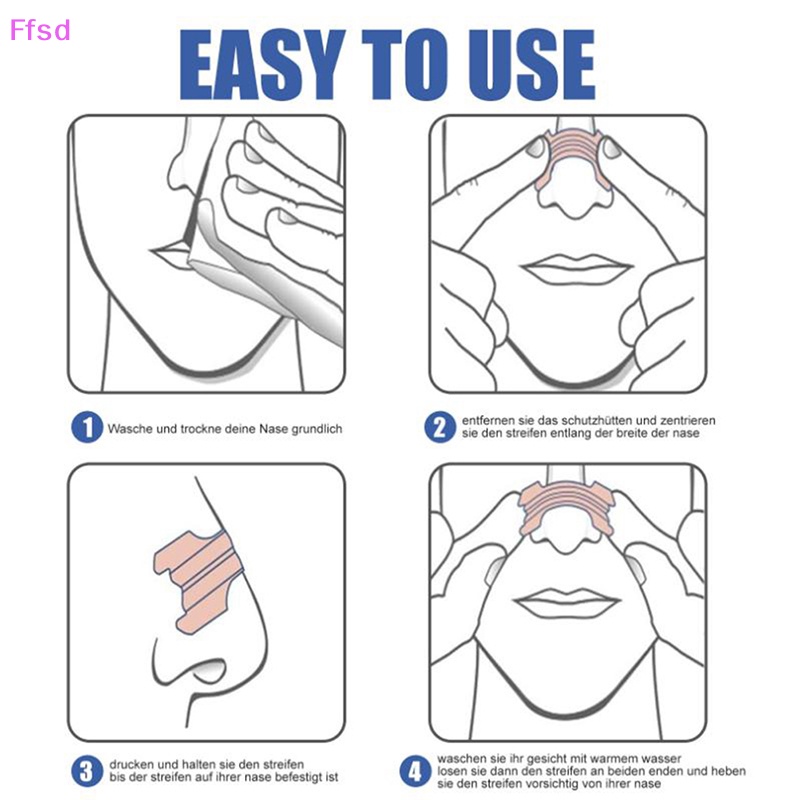 Ffsd

EASY TO USE

1 Wasche und trockne deine Nase grundlich

2 entfernen sie das schutzhütten und zentrieren sie den streifen entlang der breite der nase

3 drucken und halten sie den streifen bis der streifen auf ihrer nase befestigt ist

4 waschen sie ihr gesicht mit warmem wasser losen sie dann den streifen an beiden enden und heben sie den streifen vorsichtig von ihrer nase