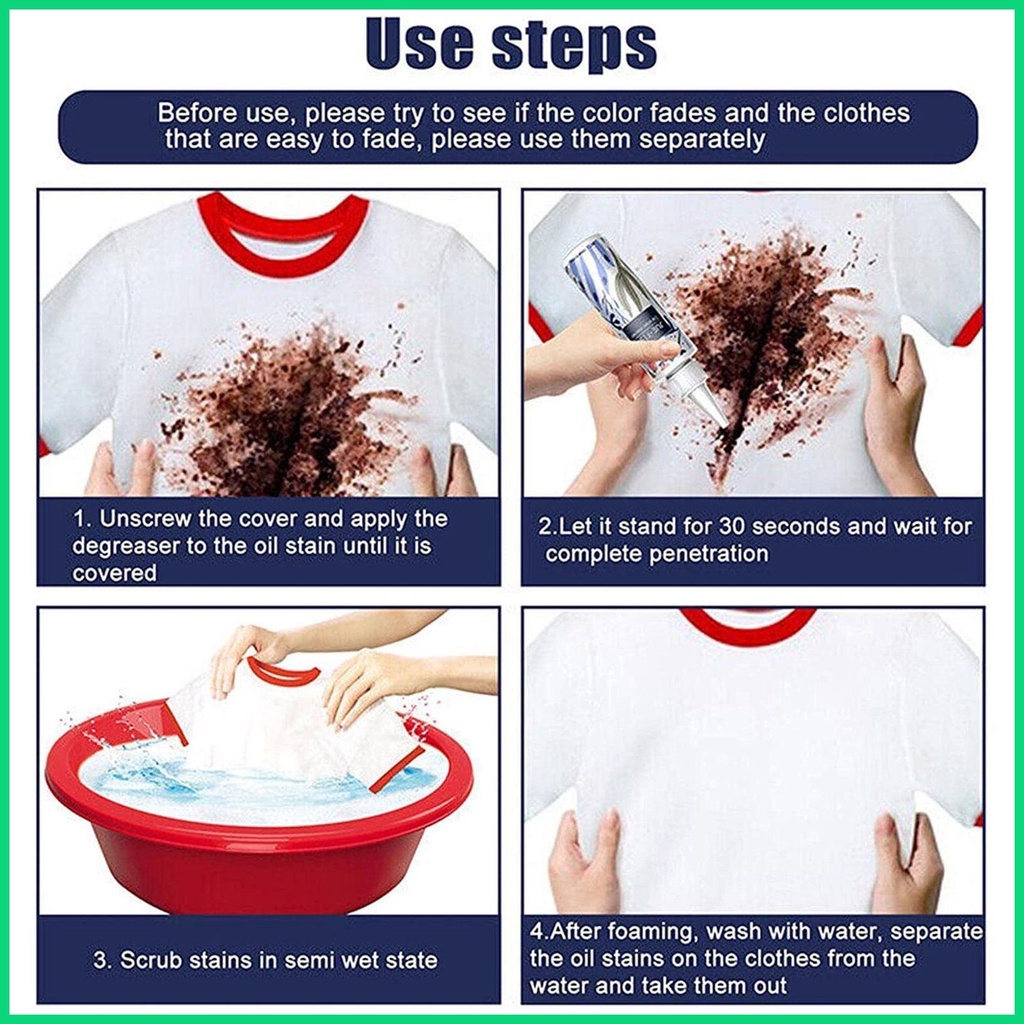 Use steps

Before use, please try to see if the color fades and the clothes that are easy to fade, please use them separately

1. Unscrew the cover and apply the degreaser to the oil stain until it is covered

2.Let it stand for 30 seconds and wait for complete penetration

3. Scrub stains in semi wet state

4.After foaming, wash with water, separate the oil stains on the clothes from the water and take them out