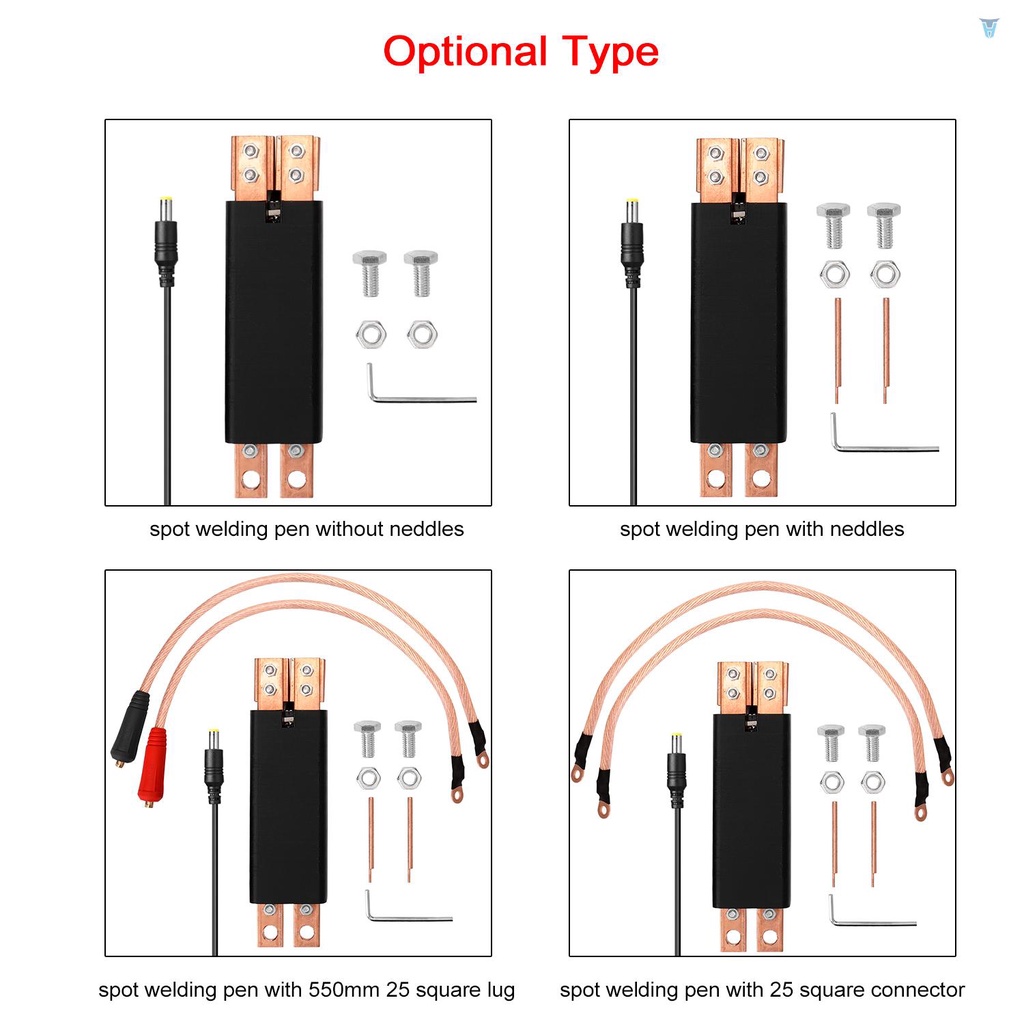 Optional Type

spot welding pen without neddles

spot welding pen with neddles

spot welding pen with 550mm 25 square lug

spot welding pen with 25 square connector