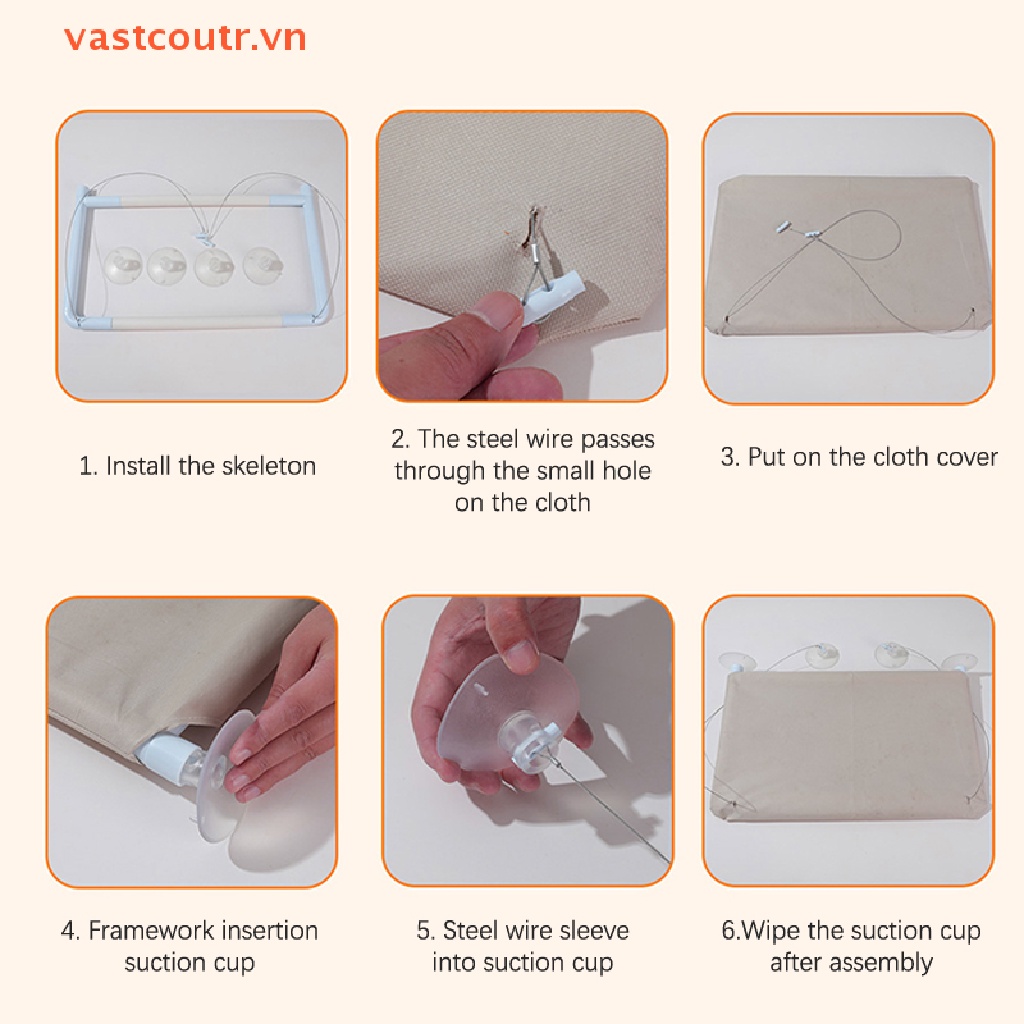 vastcoutr.vn

1. Install the skeleton

2. The steel wire passes through the small hole on the cloth

3. Put on the cloth cover

4. Framework insertion suction cup

5. Steel wire sleeve into suction cup

6.Wipe the suction cup after assembly