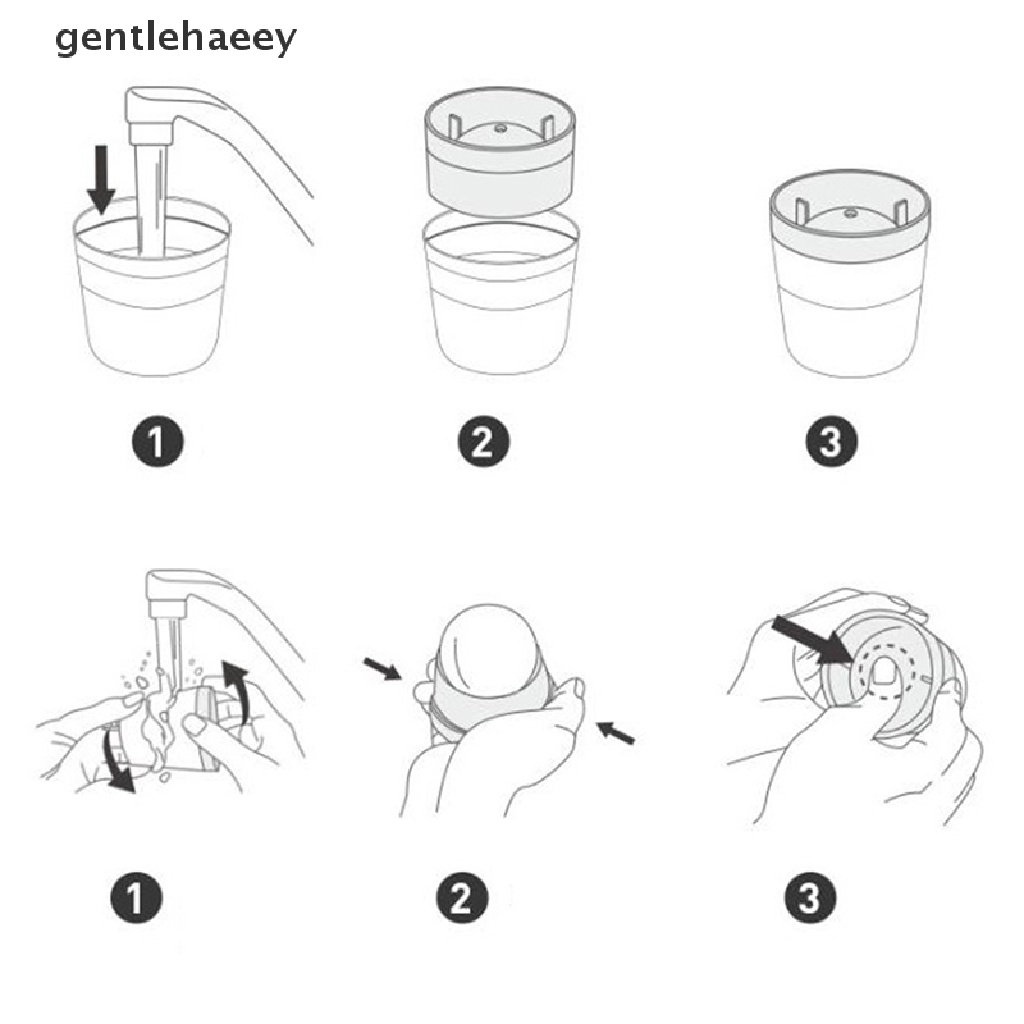 gentlehaeey

1

2

3

1

2

3