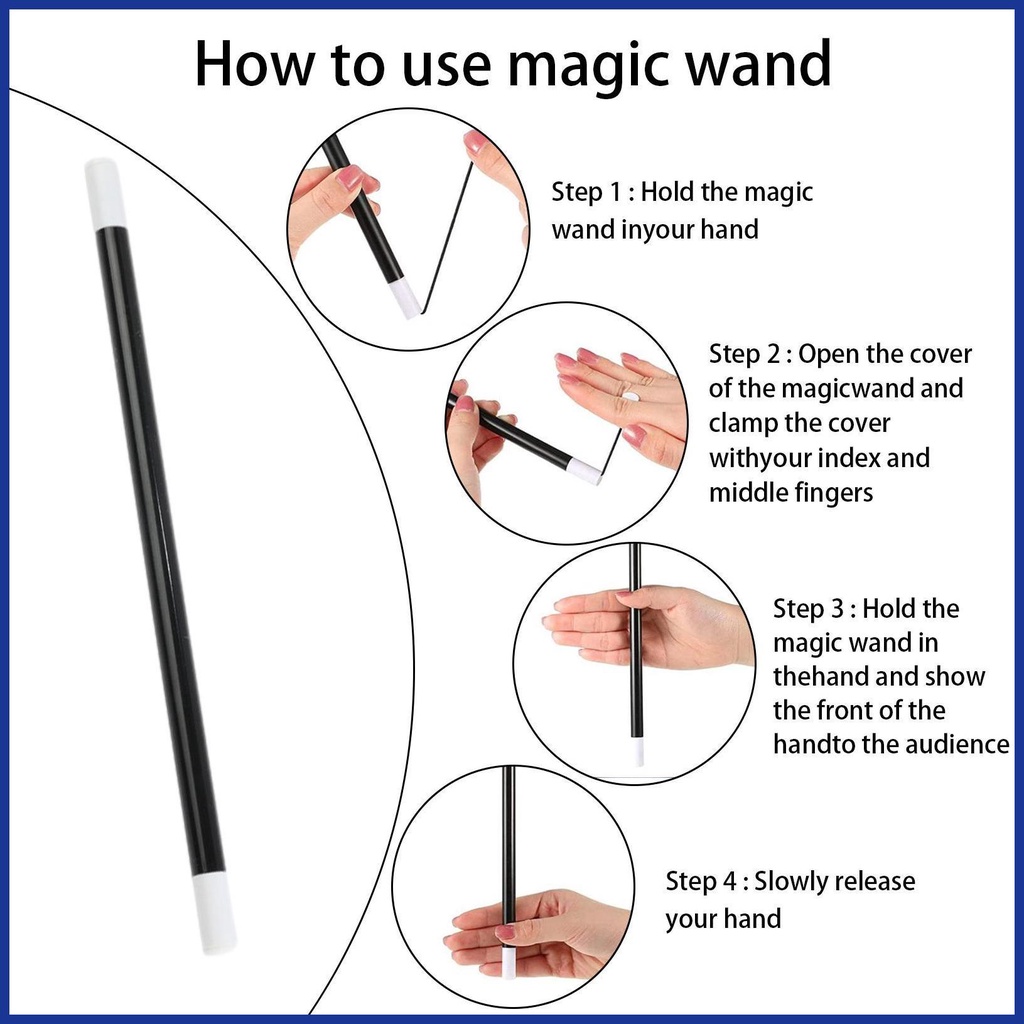 How to use magic wand

Step 1 : Hold the magic wand inyour hand

Step 2 : Open the cover of the magicwand and clamp the cover withyour index and middle fingers

Step 3 : Hold the magic wand in thehand and show the front of the handto the audience

Step 4 : Slowly release your hand