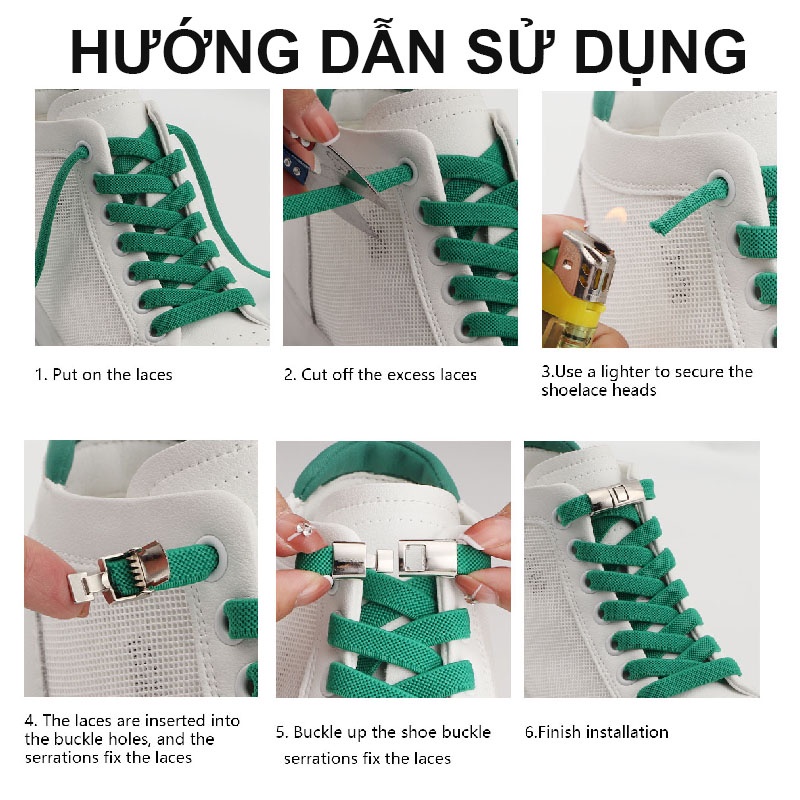 HƯỚNG DẪN SỬ DỤNG

1. Put on the laces

2. Cut off the excess laces

3.Use a lighter to secure the shoelace heads

4. The laces are inserted into the buckle holes, and the serrations fix the laces

5. Buckle up the shoe buckle serrations fix the laces

6.Finish installation