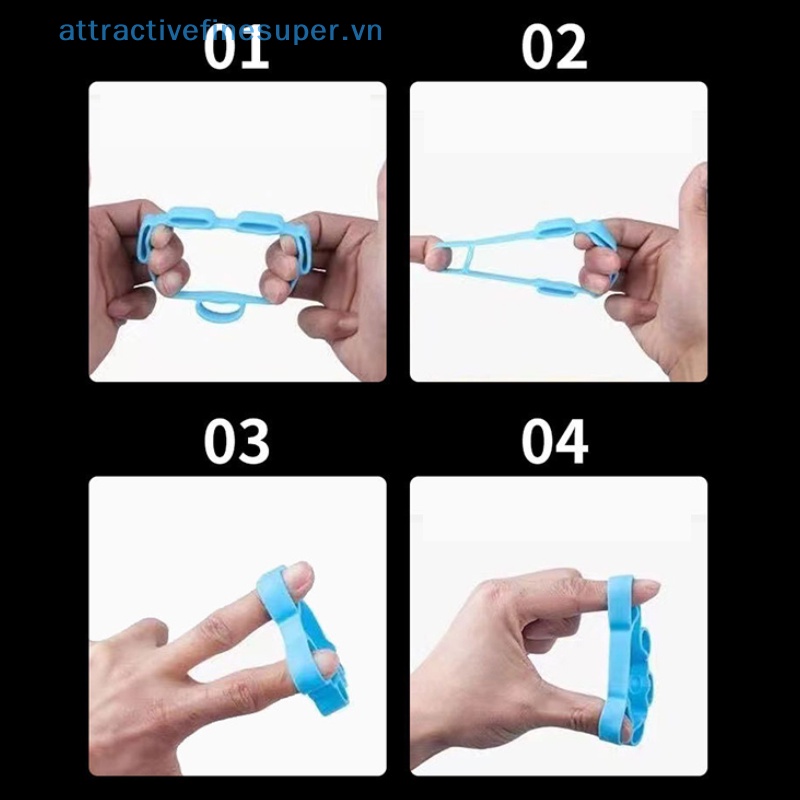 attractivefinesuper.vn

01

02

03

04