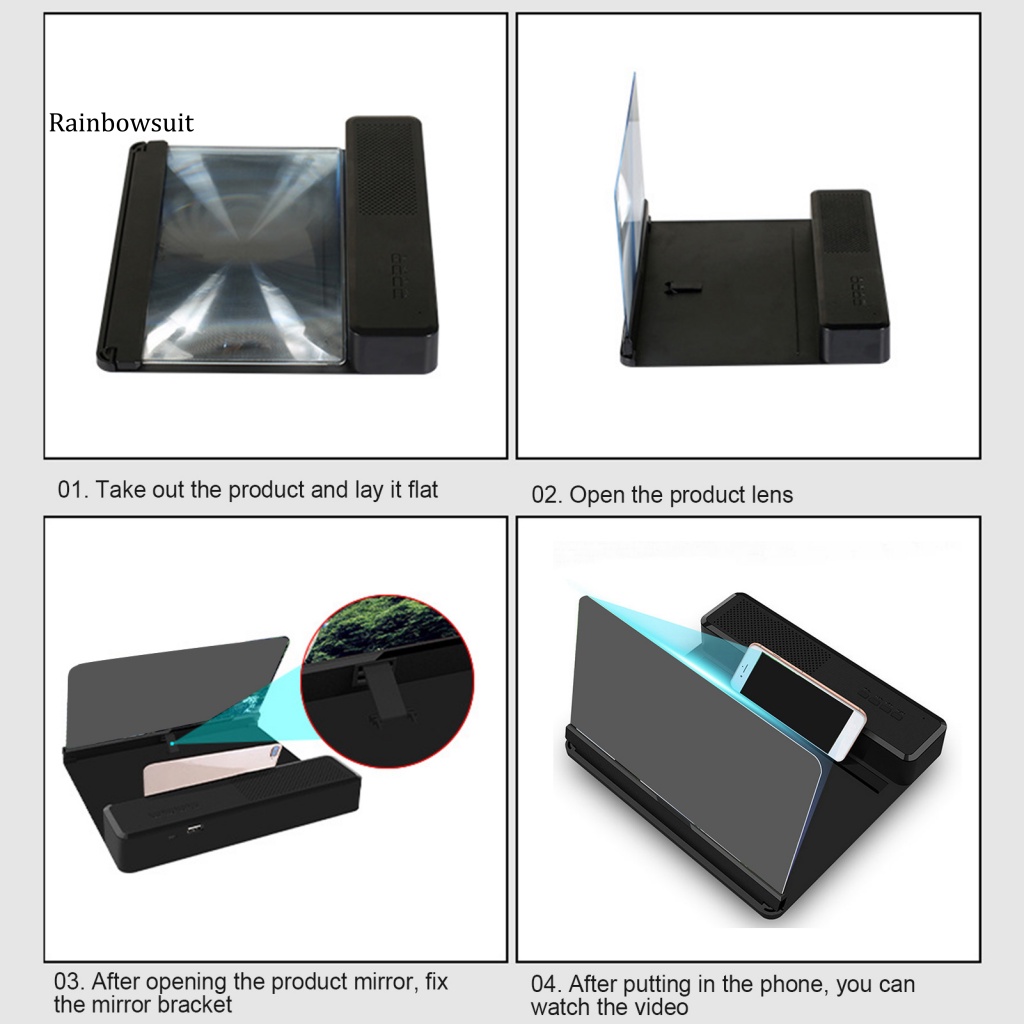 Rainbowsuit

01. Take out the product and lay it flat

02. Open the product lens

03. After opening the product mirror, fix the mirror bracket

04. After putting in the phone, you can watch the video