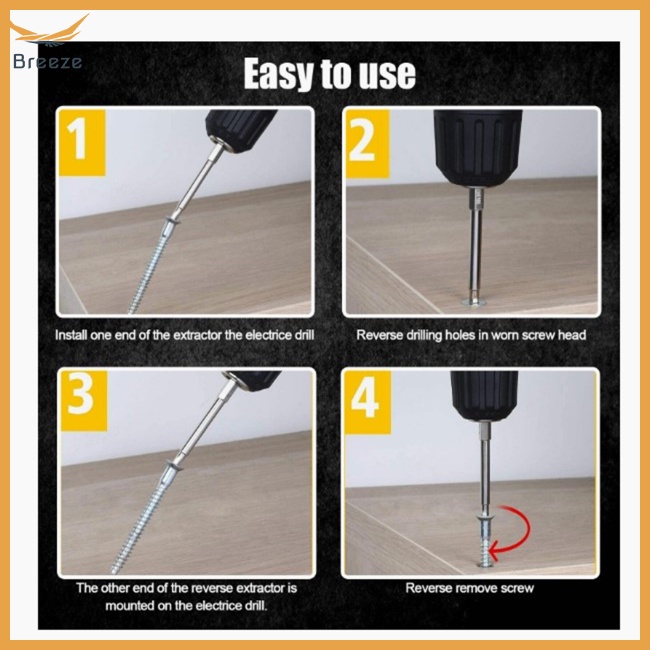 Breeze

Easy to use

1

Install one end of the extractor the electrice drill

2

Reverse drilling holes in worn screw head

3

The other end of the reverse extractor is mounted on the electrice drill.

4

Reverse remove screw