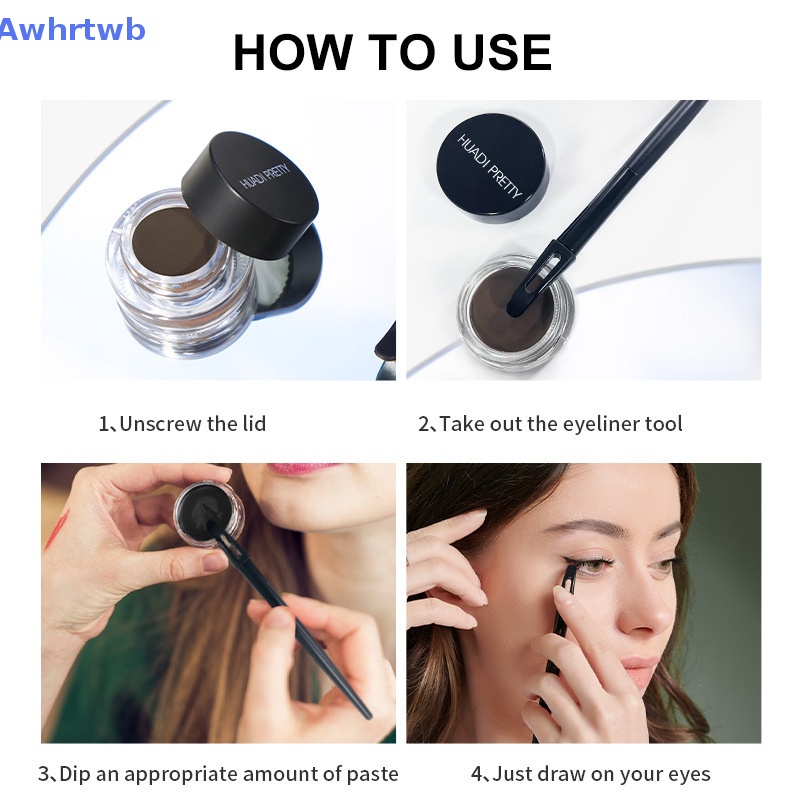 Awhrtwb

HOW TO USE

HUADI PRETTY

HUADI PRETTY

1、Unscrew the lid

2、Take out the eyeliner tool

3、Dip an appropriate amount of paste

4、Just draw on your eyes