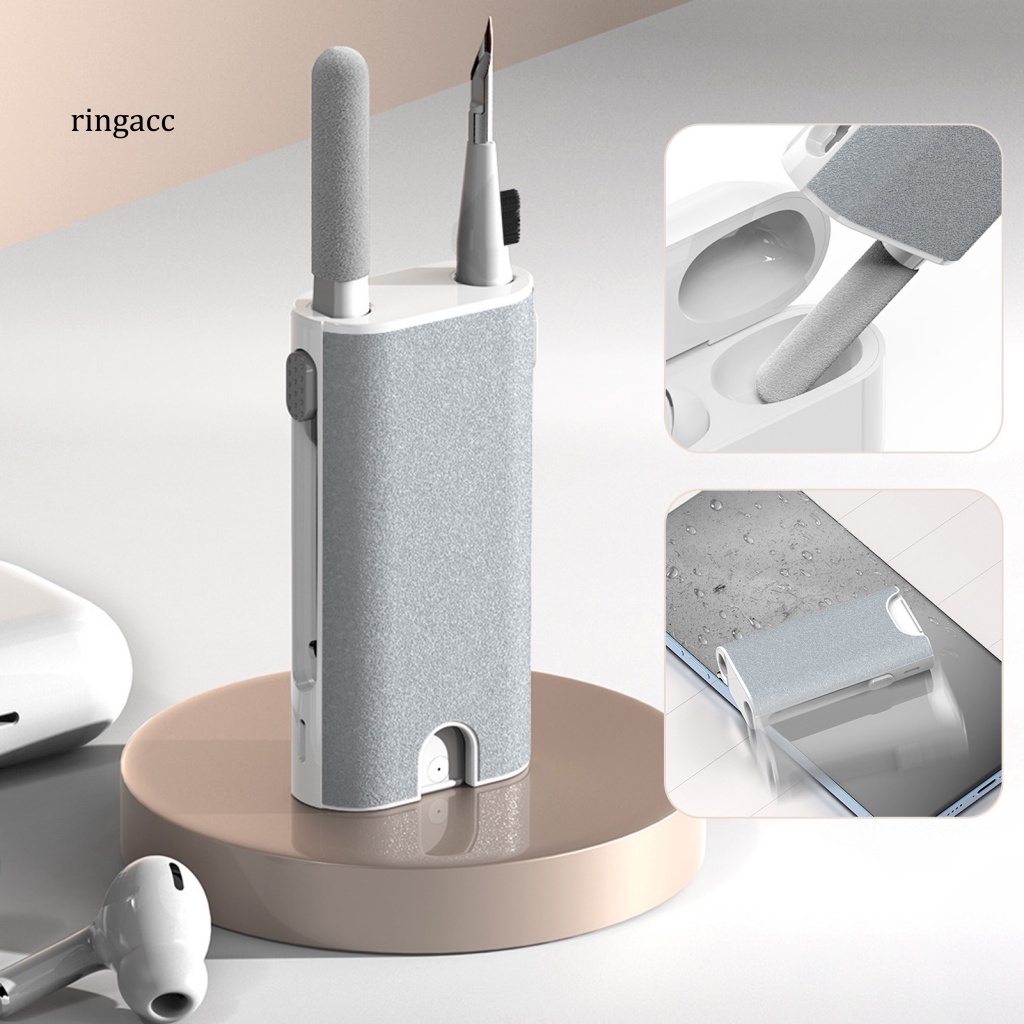 ringacc