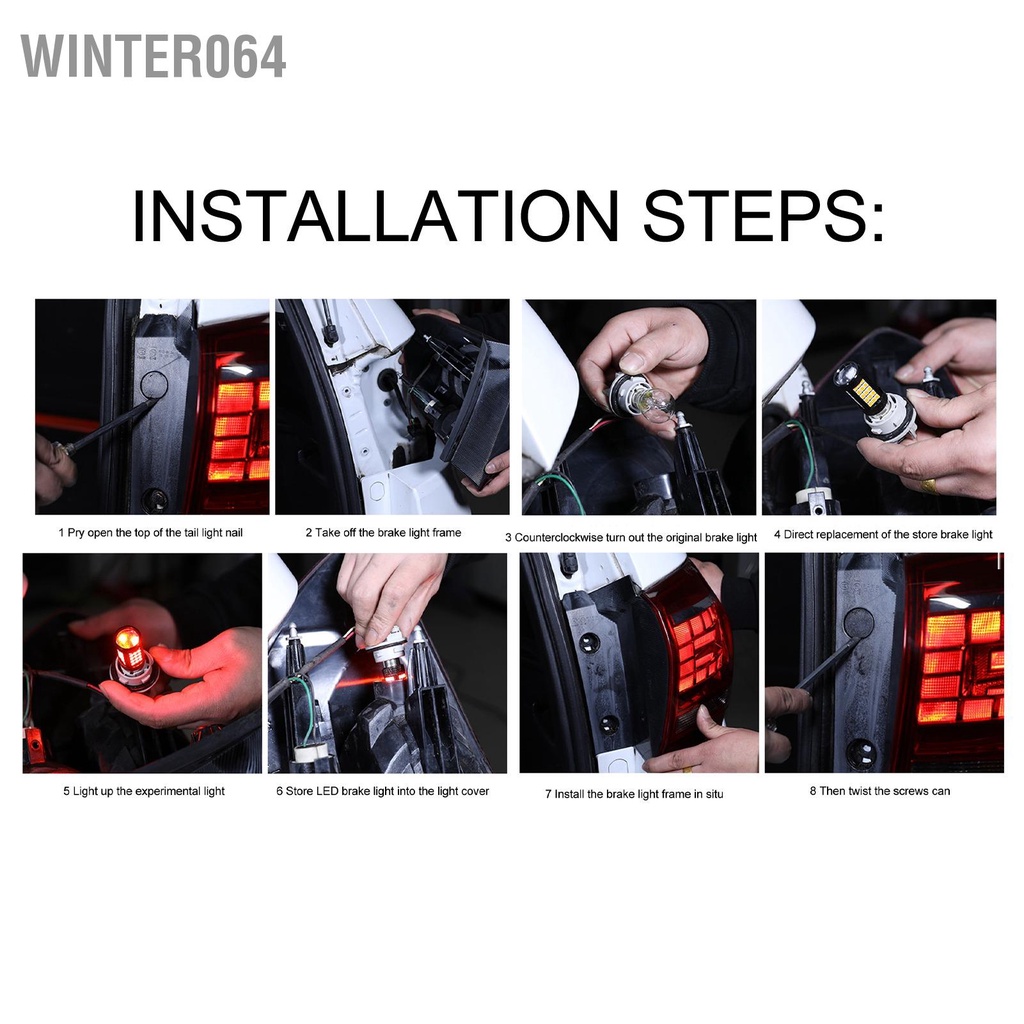 WINTER064

INSTALLATION STEPS:

1 Pry open the top of the tail light nail

2 Take off the brake light frame

3 Counterclockwise turn out the original brake light

4 Direct replacement of the store brake light

5 Light up the experimental light

6 Store LED brake light into the light cover

7 Install the brake light frame in situ

8 Then twist the screws can