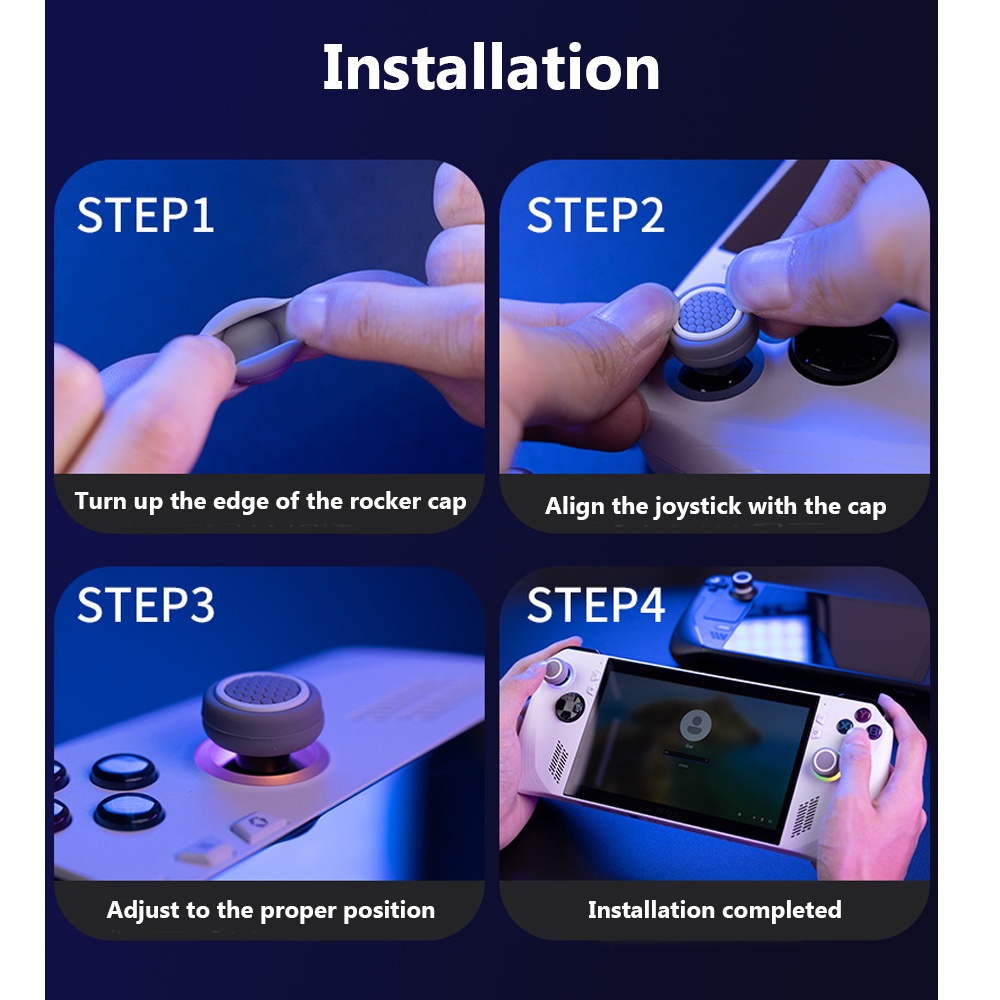 Installation

STEP1

Turn up the edge of the rocker cap

STEP2

Align the joystick with the cap

STEP3

Adjust to the proper position

STEP4

Installation completed