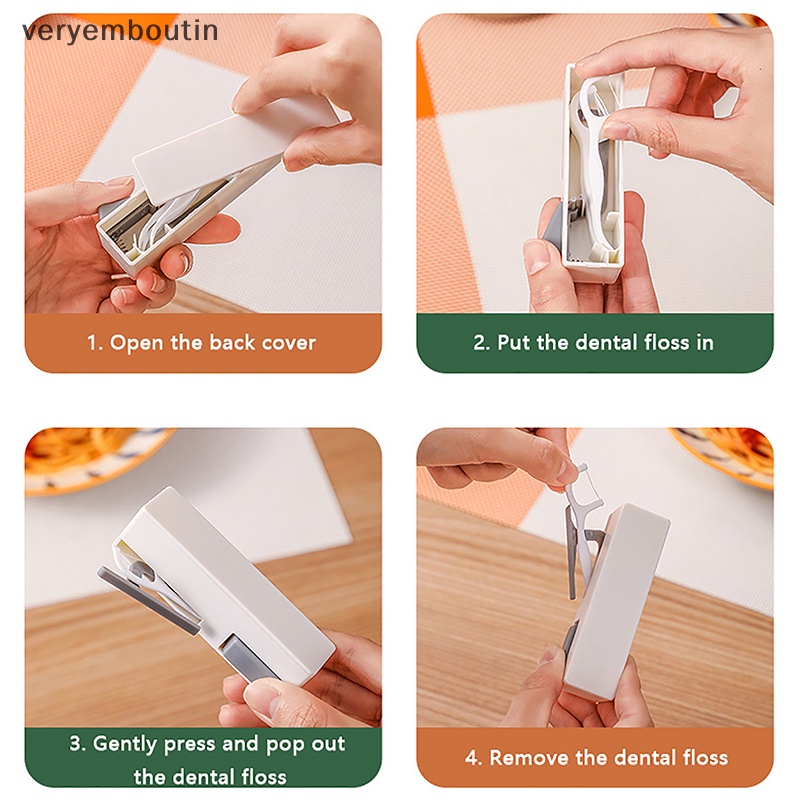 veryemboutin

1. Open the back cover

2. Put the dental floss in

3. Gently press and pop out the dental floss

4. Remove the dental floss