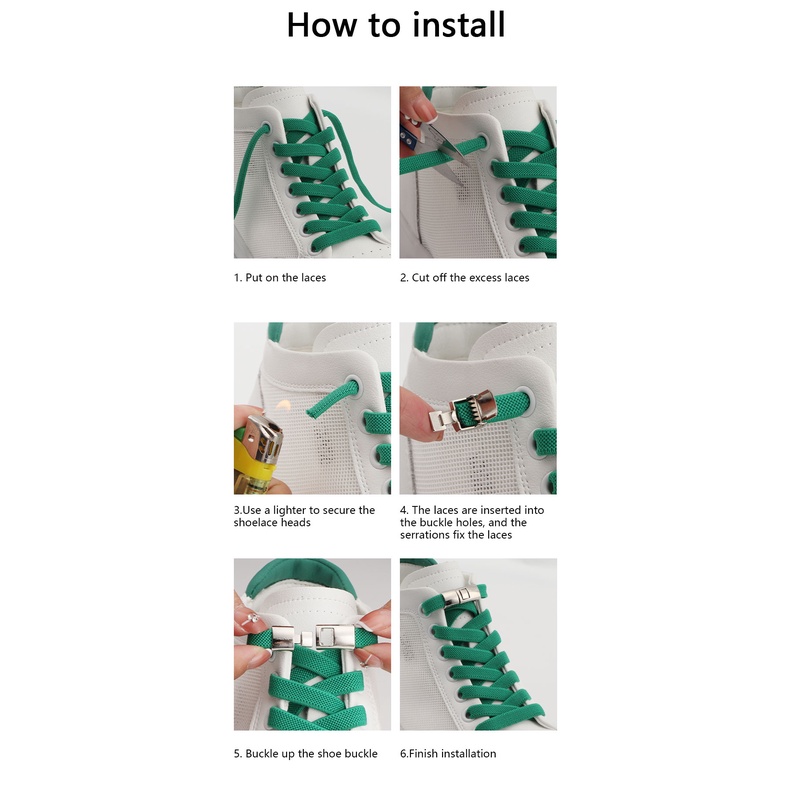 How to install

1. Put on the laces

2. Cut off the excess laces

3.Use a lighter to secure the shoelace heads

4. The laces are inserted into the buckle holes, and the serrations fix the laces

5. Buckle up the shoe buckle

6.Finish installation