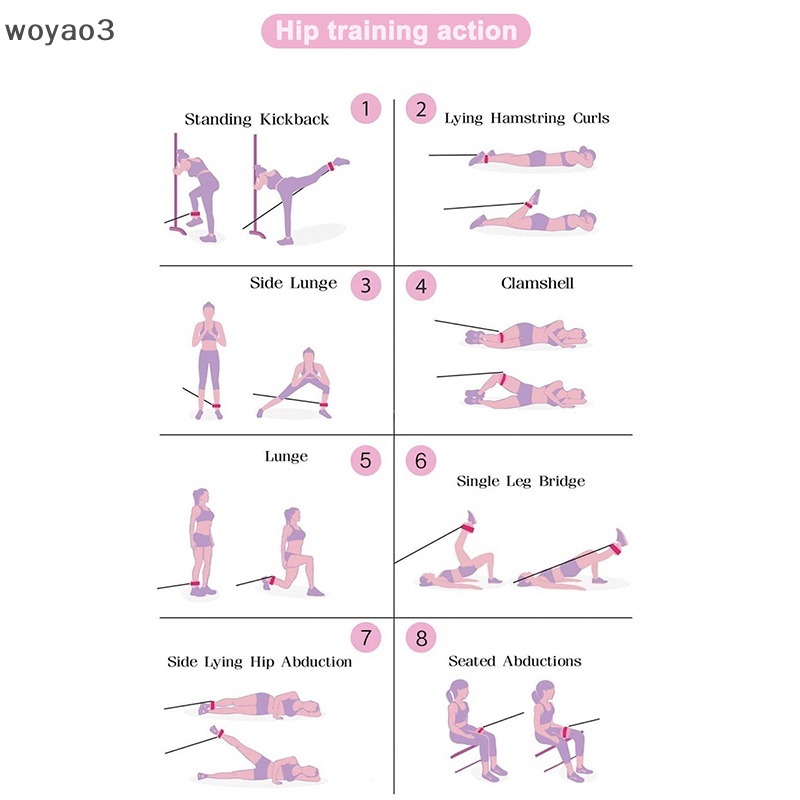 woyao3

Hip training action

Standing Kickback 1

2 Lying Hamstring Curls

Side Lunge 3

4 Clamshell

Lunge 5

6 Single Leg Bridge

7 Side Lying Hip Abduction

8 Seated Abductions