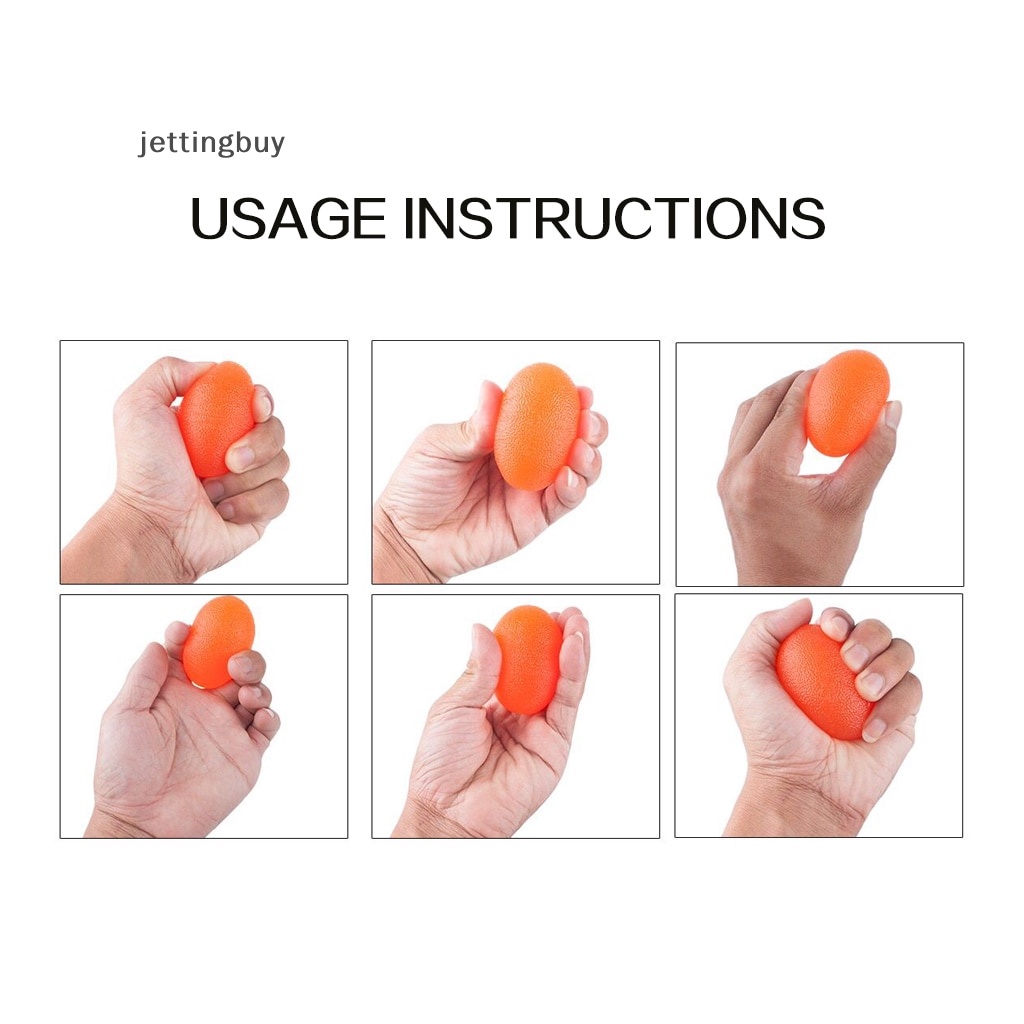 jettingbuy

USAGE INSTRUCTIONS