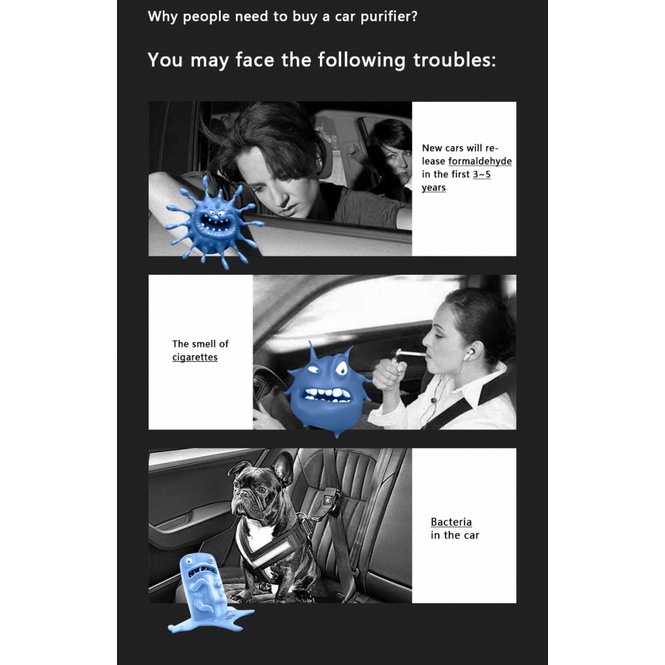 Why people need to buy a car purifier?

You may face the following troubles:

New cars will release formaldehyde in the first 3~5 years

The smell of cigarettes

Bacteria in the car