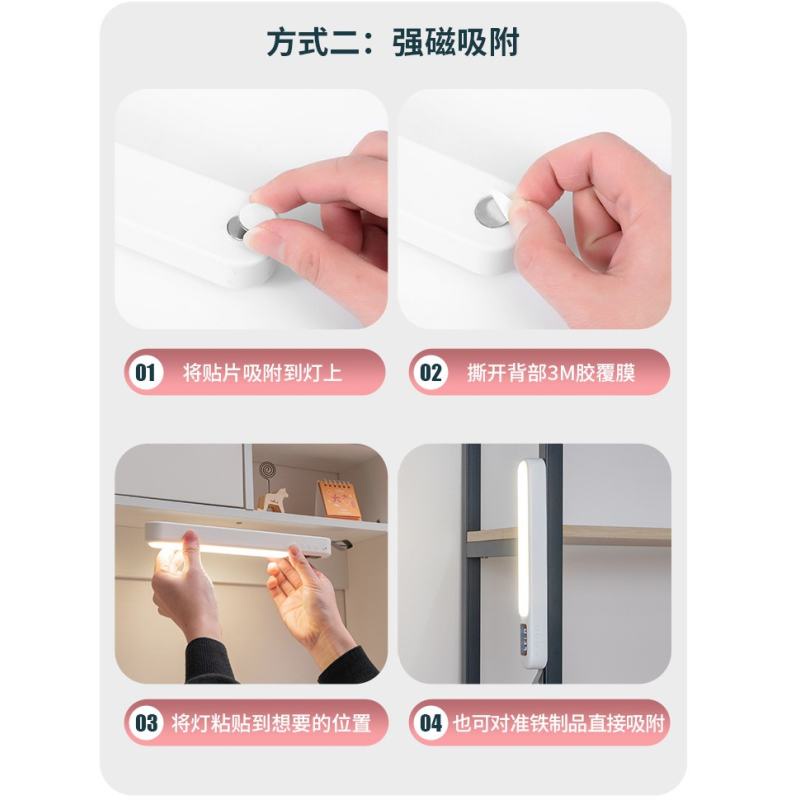 方式二：强磁吸附

01 将贴片吸附到灯上

02 撕开背部3M胶覆膜

03 将灯粘贴到想要的位置

04 也可对准铁制品直接吸附