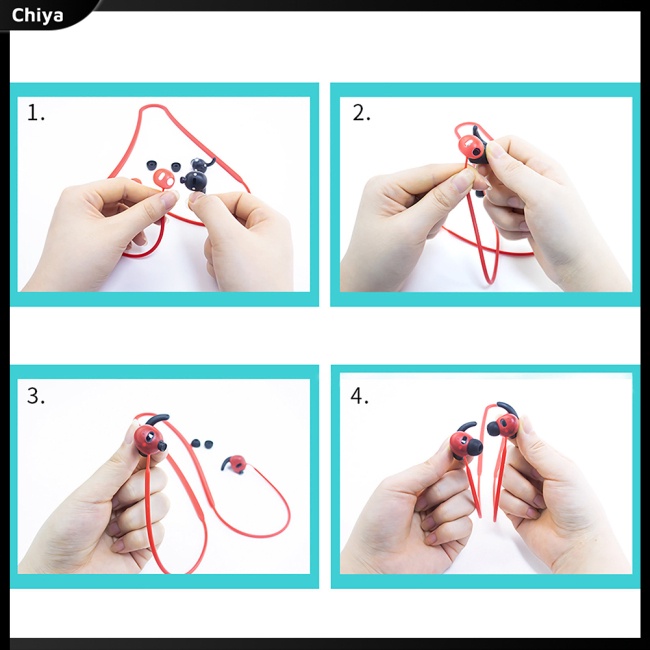 Chiya

1.

2.

3.

4.