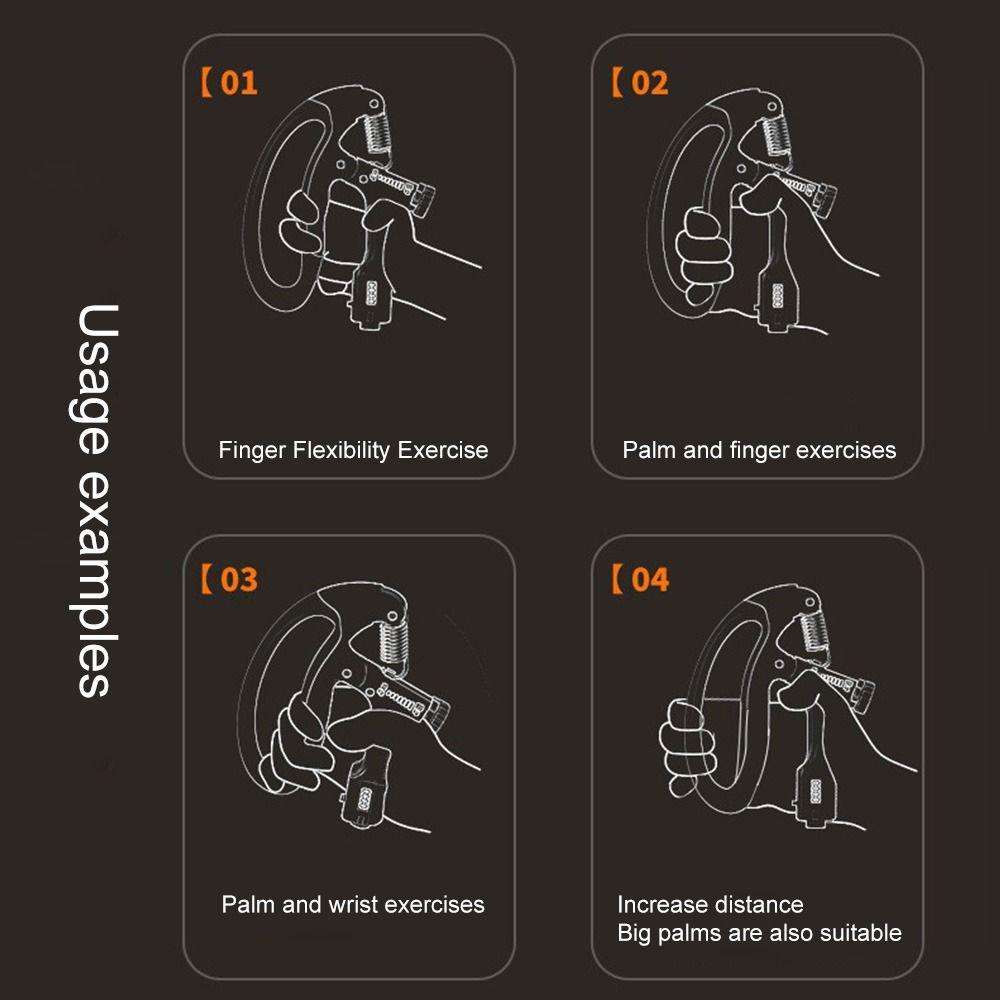 Usage examples

【01
Finger Flexibility Exercise

【02
Palm and finger exercises

【03
Palm and wrist exercises

【04
Increase distance
Big palms are also suitable