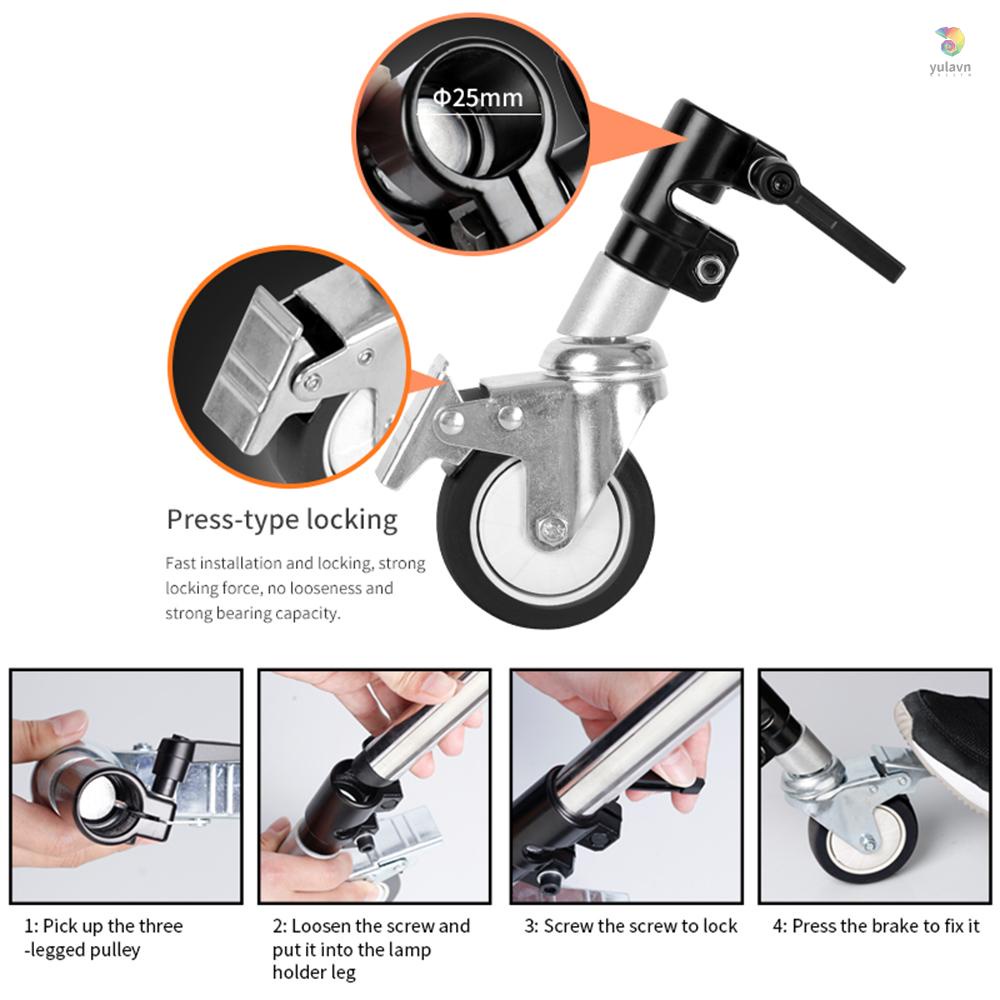 yulavn

Φ25mm

Press-type locking

Fast installation and locking, strong locking force, no looseness and strong bearing capacity.

1: Pick up the three -legged pulley

2: Loosen the screw and put it into the lamp holder leg

3: Screw the screw to lock

4: Press the brake to fix it