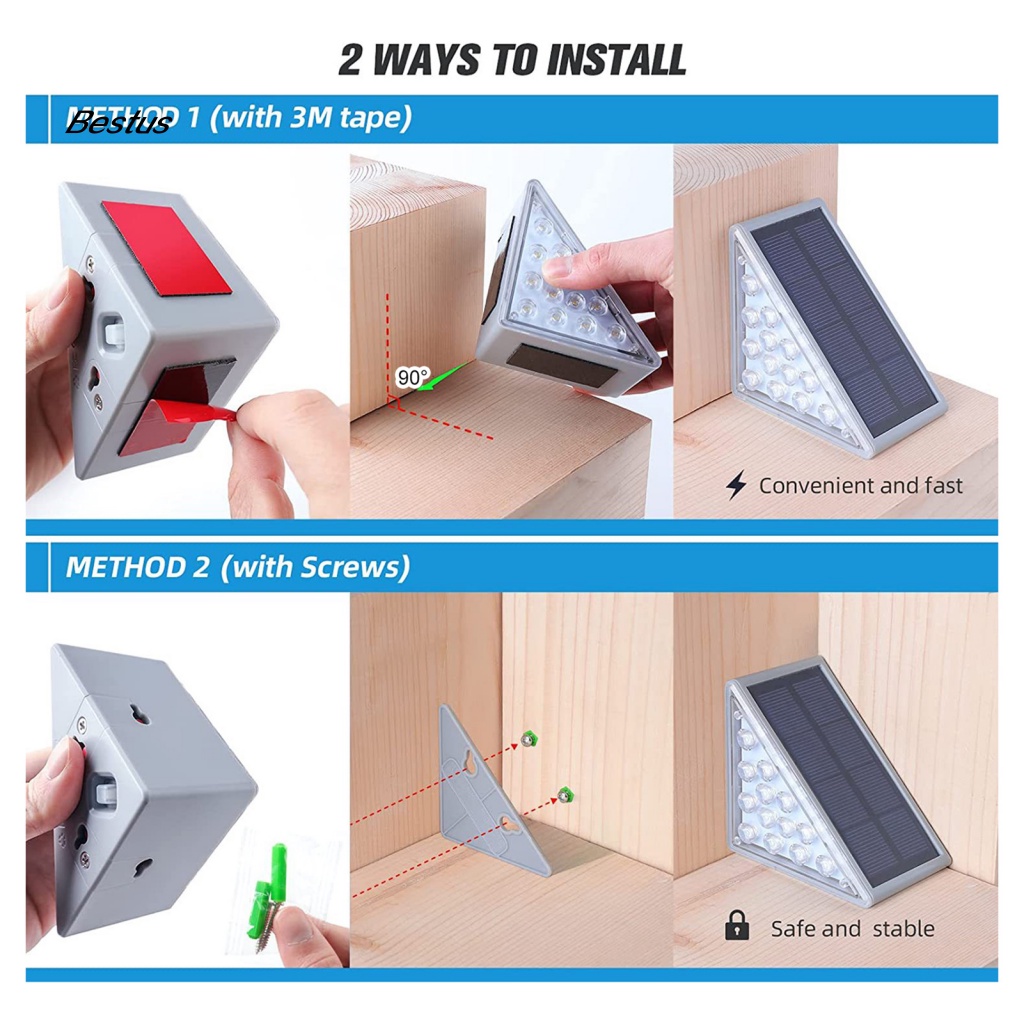 2 WAYS TO INSTALL

Bestus

METHOD 1 (with 3M tape)

90°

Convenient and fast

METHOD 2 (with Screws)

Safe and stable