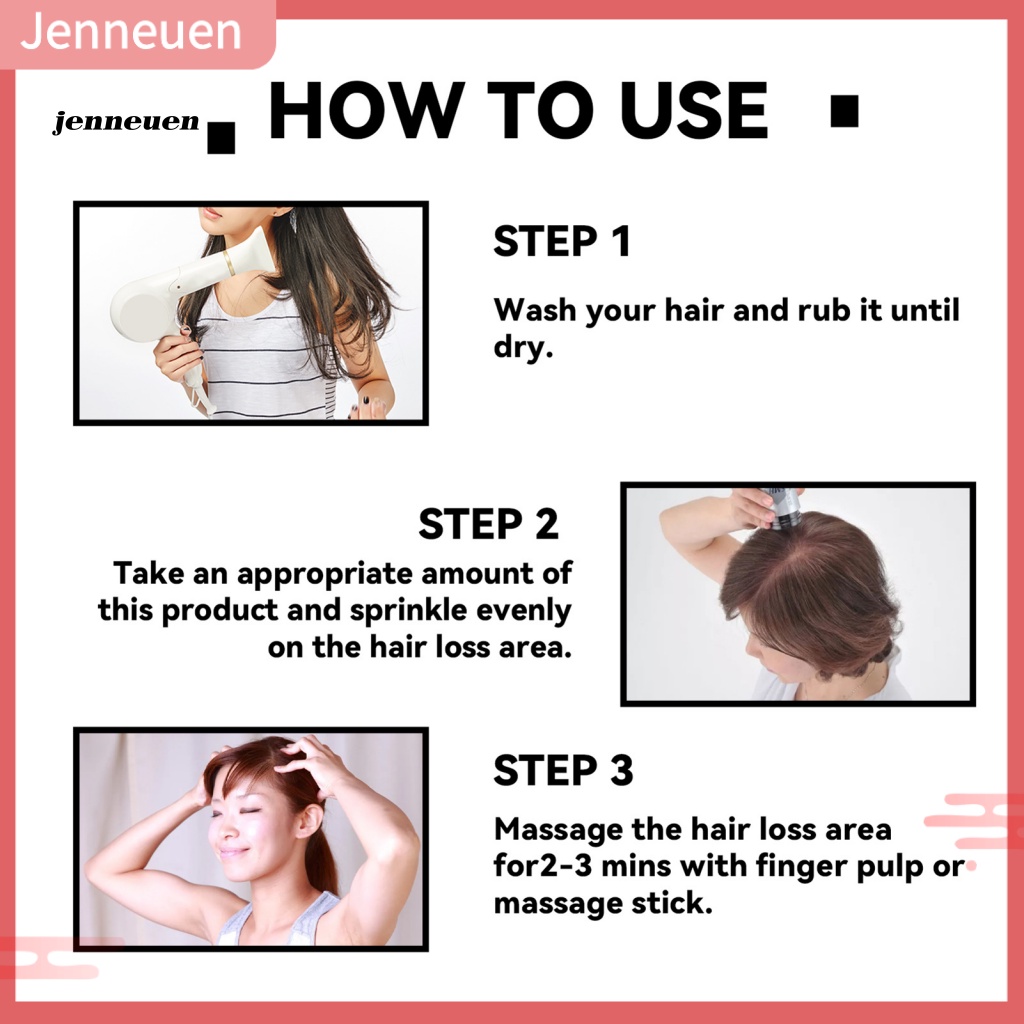 Jenneuen

jenneuen

HOW TO USE

STEP 1

Wash your hair and rub it until dry.

STEP 2

Take an appropriate amount of this product and sprinkle evenly on the hair loss area.

STEP 3

Massage the hair loss area for2-3 mins with finger pulp or massage stick.