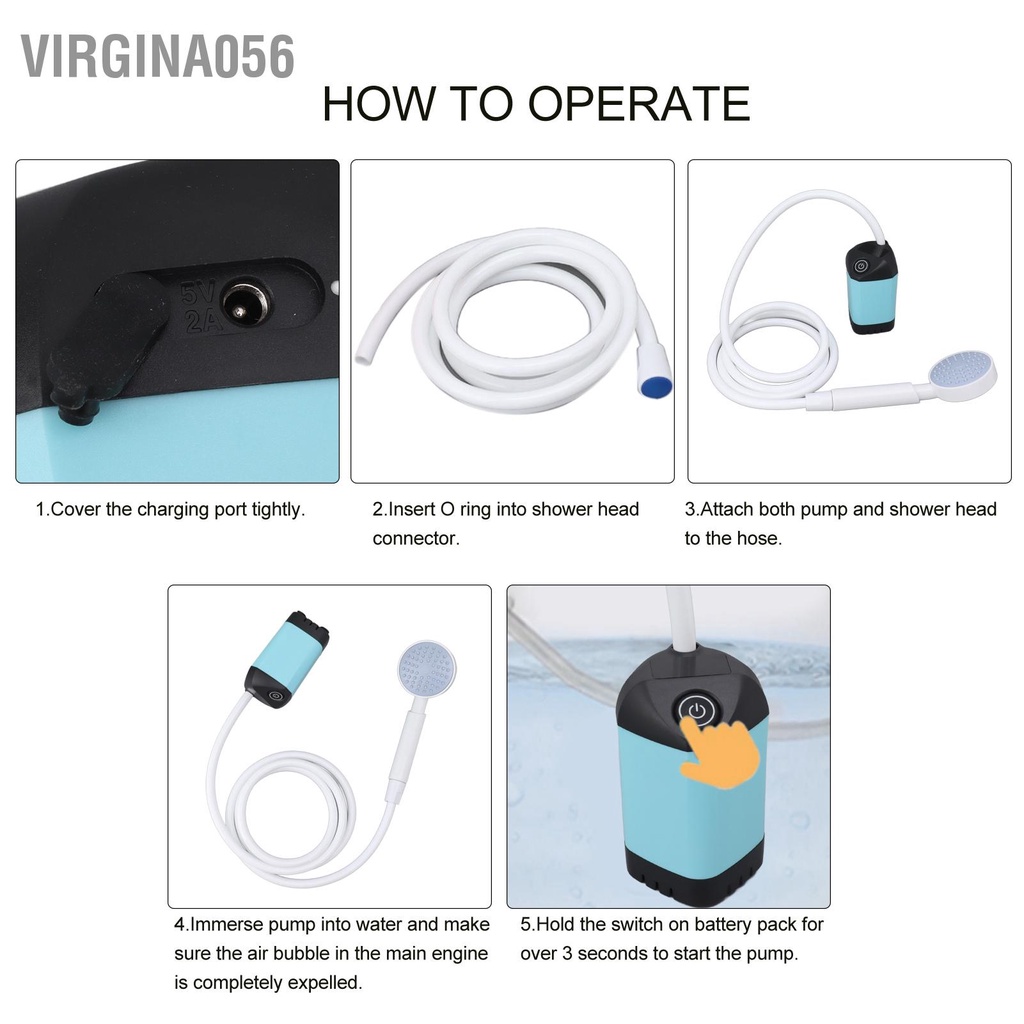 VIRGINA056

HOW TO OPERATE

5V
2A

1.Cover the charging port tightly.

2.Insert O ring into shower head connector.

3.Attach both pump and shower head to the hose.

4.Immerse pump into water and make sure the air bubble in the main engine is completely expelled.

5.Hold the switch on battery pack for over 3 seconds to start the pump.