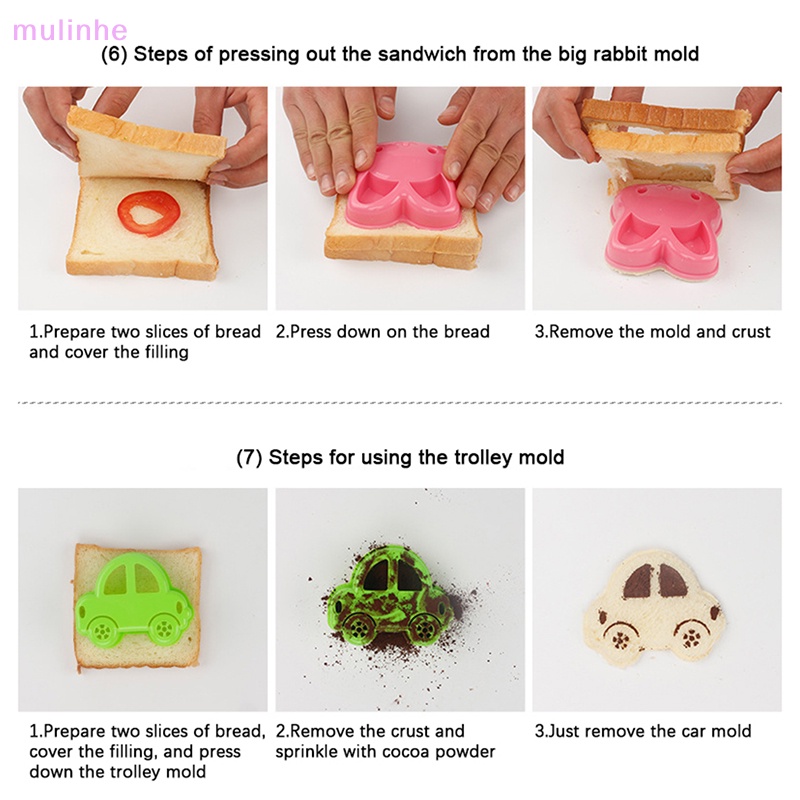 mulinhe

(6) Steps of pressing out the sandwich from the big rabbit mold

1.Prepare two slices of bread and cover the filling

2.Press down on the bread

3.Remove the mold and crust

(7) Steps for using the trolley mold

1.Prepare two slices of bread, cover the filling, and press down the trolley mold

2.Remove the crust and sprinkle with cocoa powder

3.Just remove the car mold