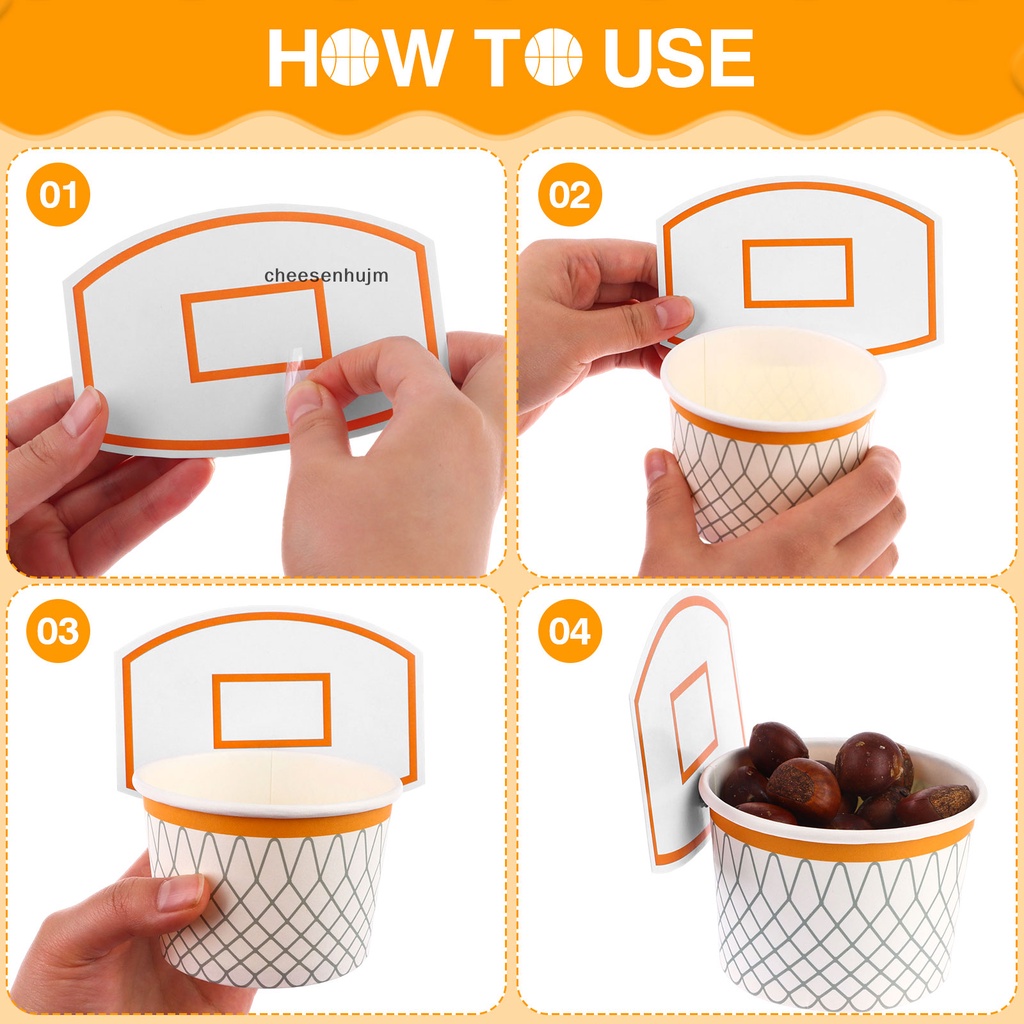 HOW TO USE

01

cheesenhujm

02

03

04