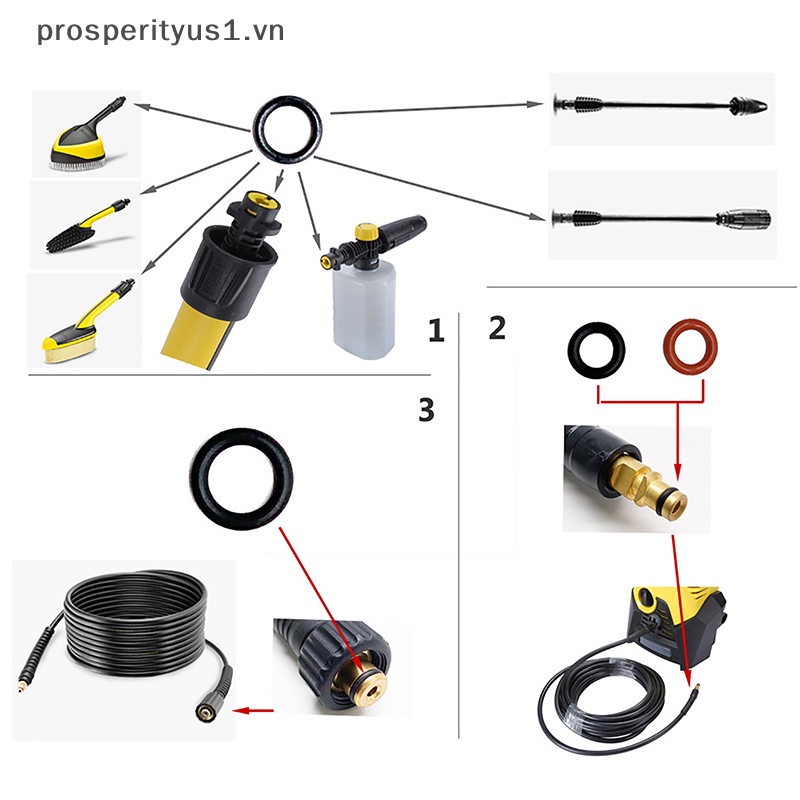 prosperityus1.vn

1

2

3